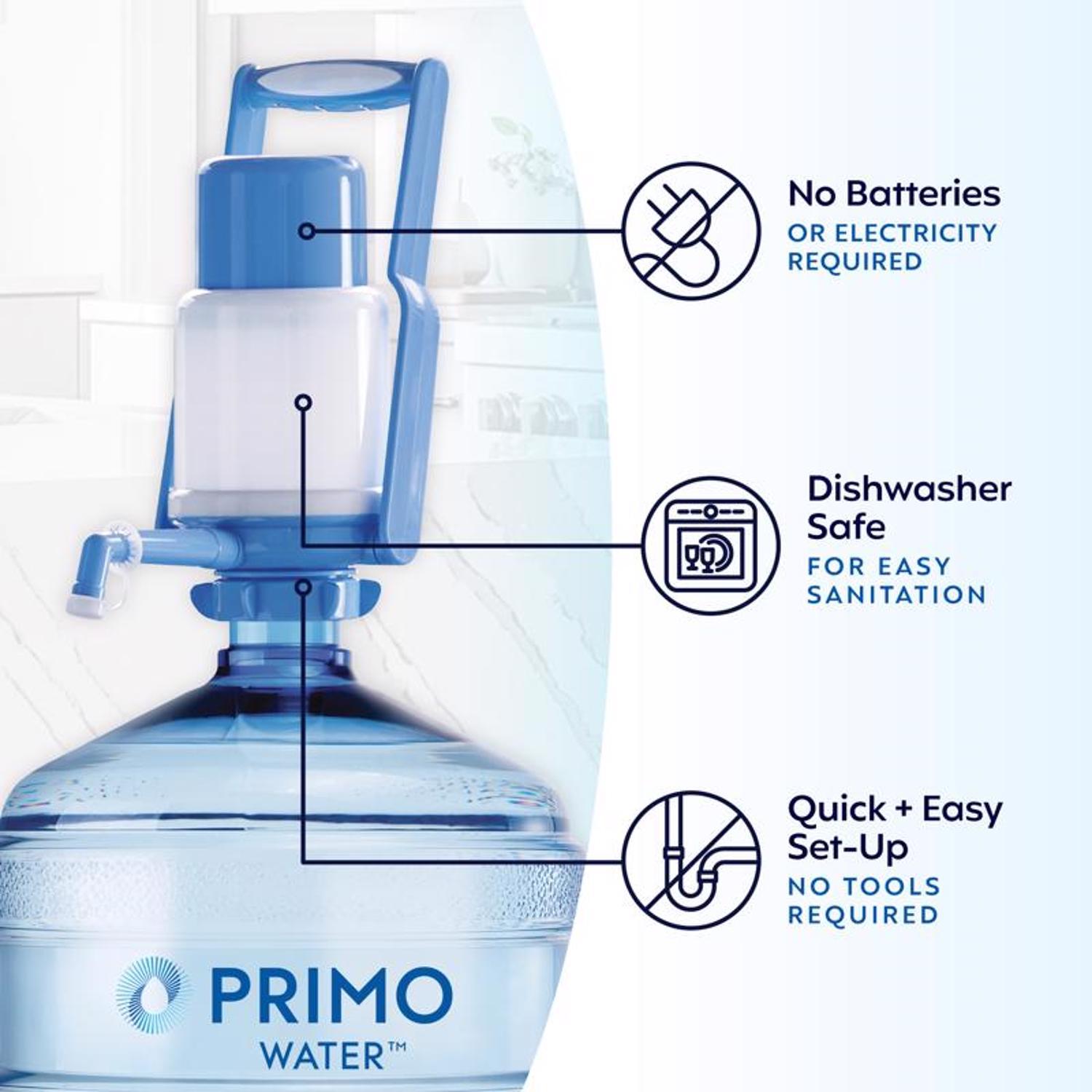 No Batteries
OR ELECTRICITY REQUIRED

Dishwasher Safe
FOR EASY SANITATION

Quick + Easy Set-Up
NO TOOLS REQUIRED

PRIMO
WATER™