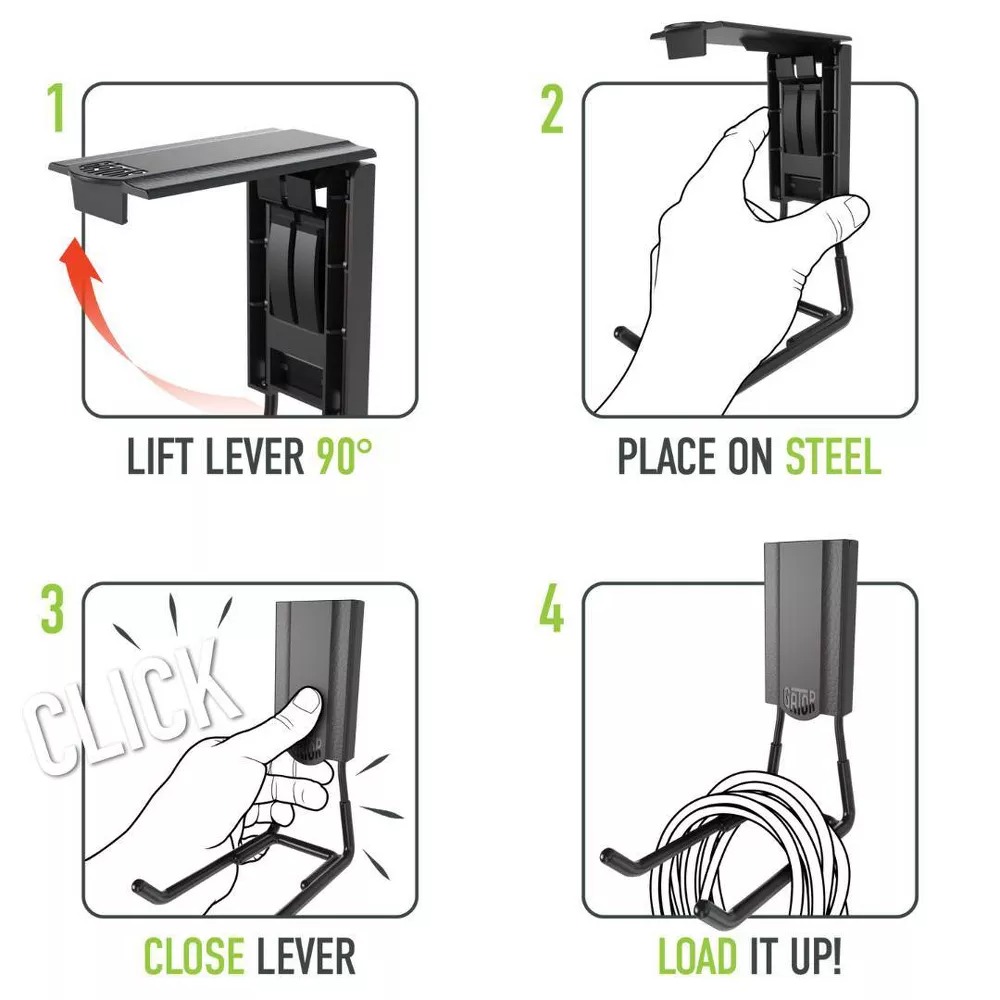 1

LIFT LEVER 90°

2

PLACE ON STEEL

3

CLICK

CLOSE LEVER

4

GATOR

LOAD IT UP!