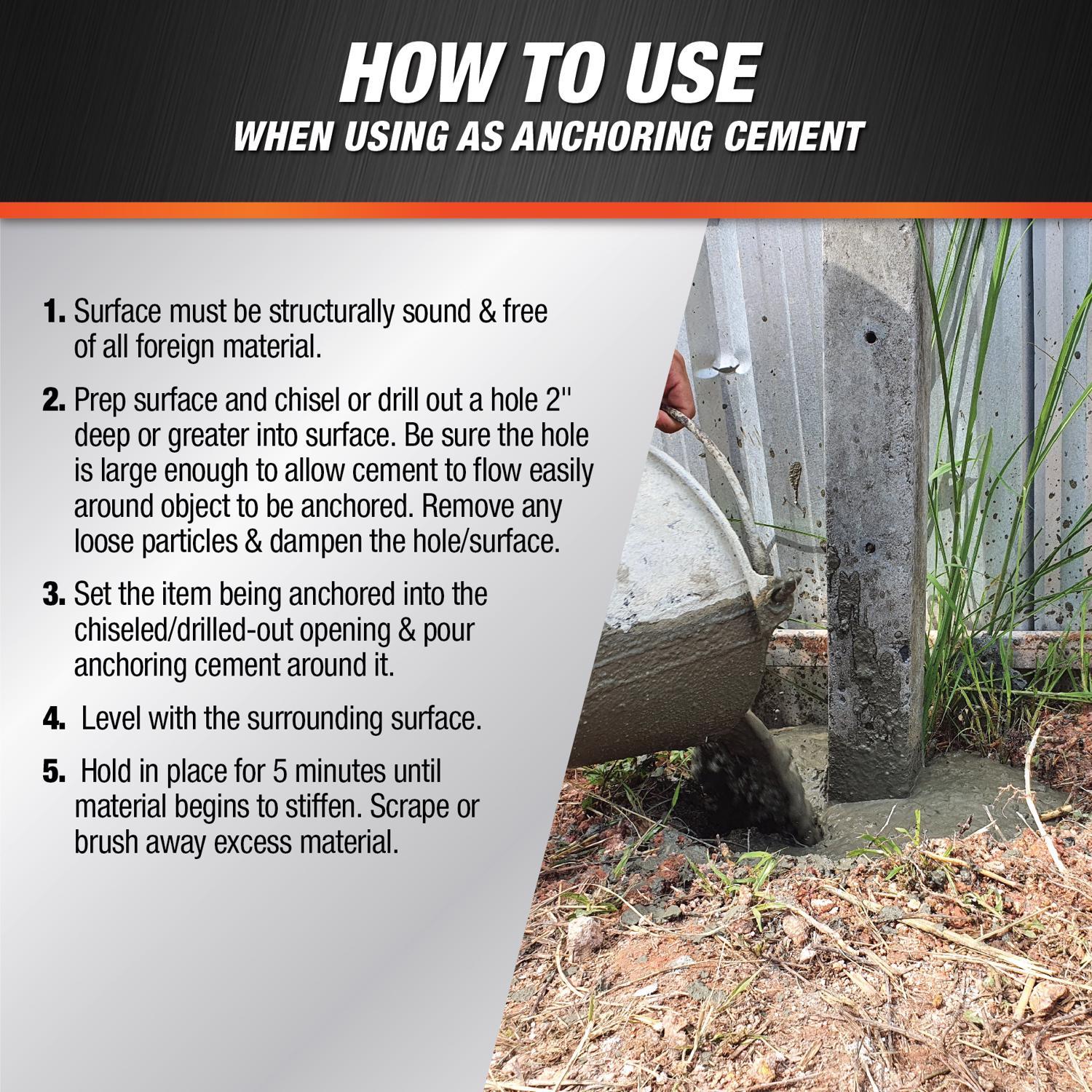 HOW TO USE
WHEN USING AS ANCHORING CEMENT

1. Surface must be structurally sound & free of all foreign material.

2. Prep surface and chisel or drill out a hole 2" deep or greater into surface. Be sure the hole is large enough to allow cement to flow easily around object to be anchored. Remove any loose particles & dampen the hole/surface.

3. Set the item being anchored into the chiseled/drilled-out opening & pour anchoring cement around it.

4. Level with the surrounding surface.

5. Hold in place for 5 minutes until material begins to stiffen. Scrape or brush away excess material.