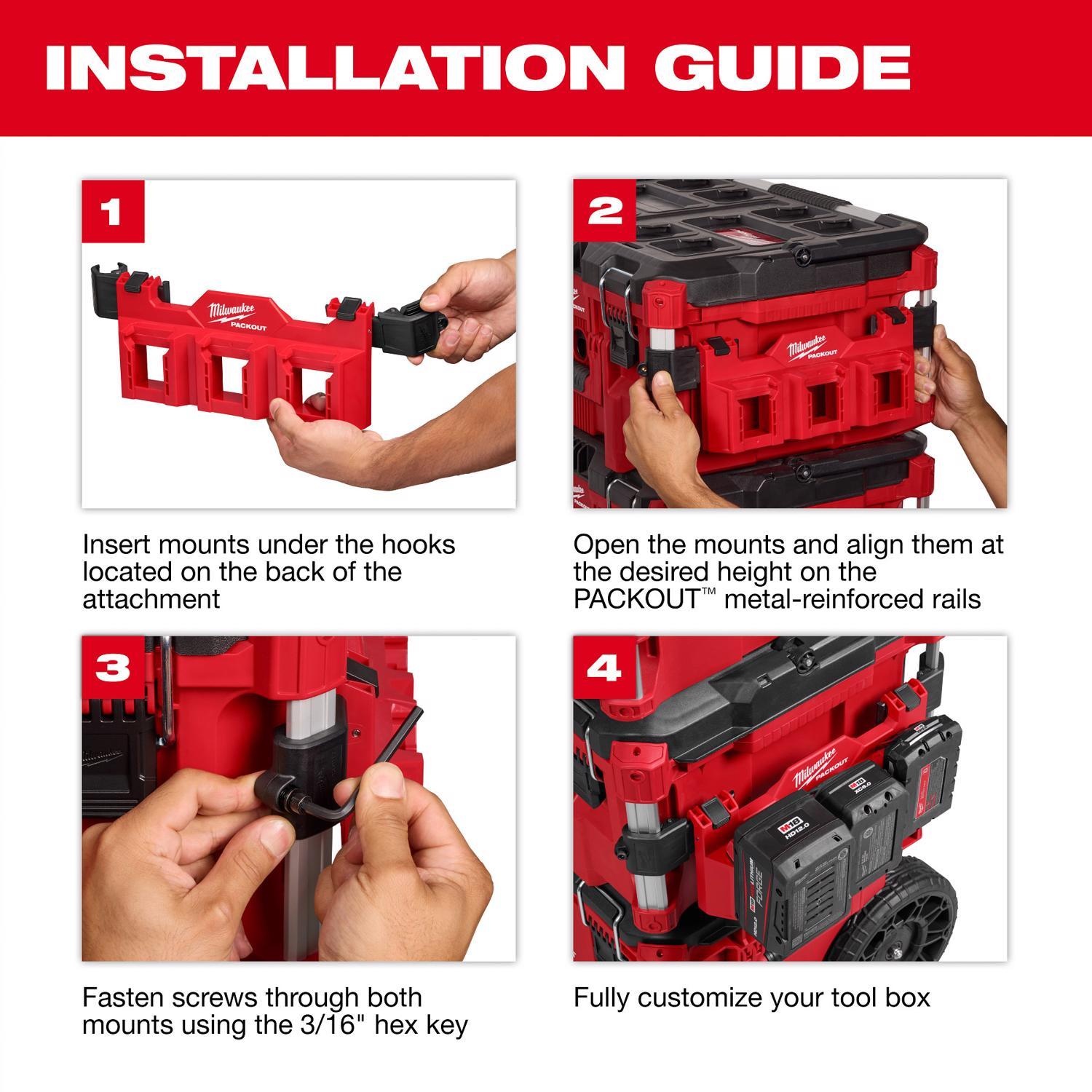 INSTALLATION GUIDE

1

Milwaukee PACKOUT

Insert mounts under the hooks located on the back of the attachment

2

Milwaukee PACKOUT

Open the mounts and align them at the desired height on the PACKOUT™ metal-reinforced rails

3

Fasten screws through both mounts using the 3/16" hex key

4

Milwaukee PACKOUT

M18 HD12.0

M18 XC6.0

FORGE

Fully customize your tool box