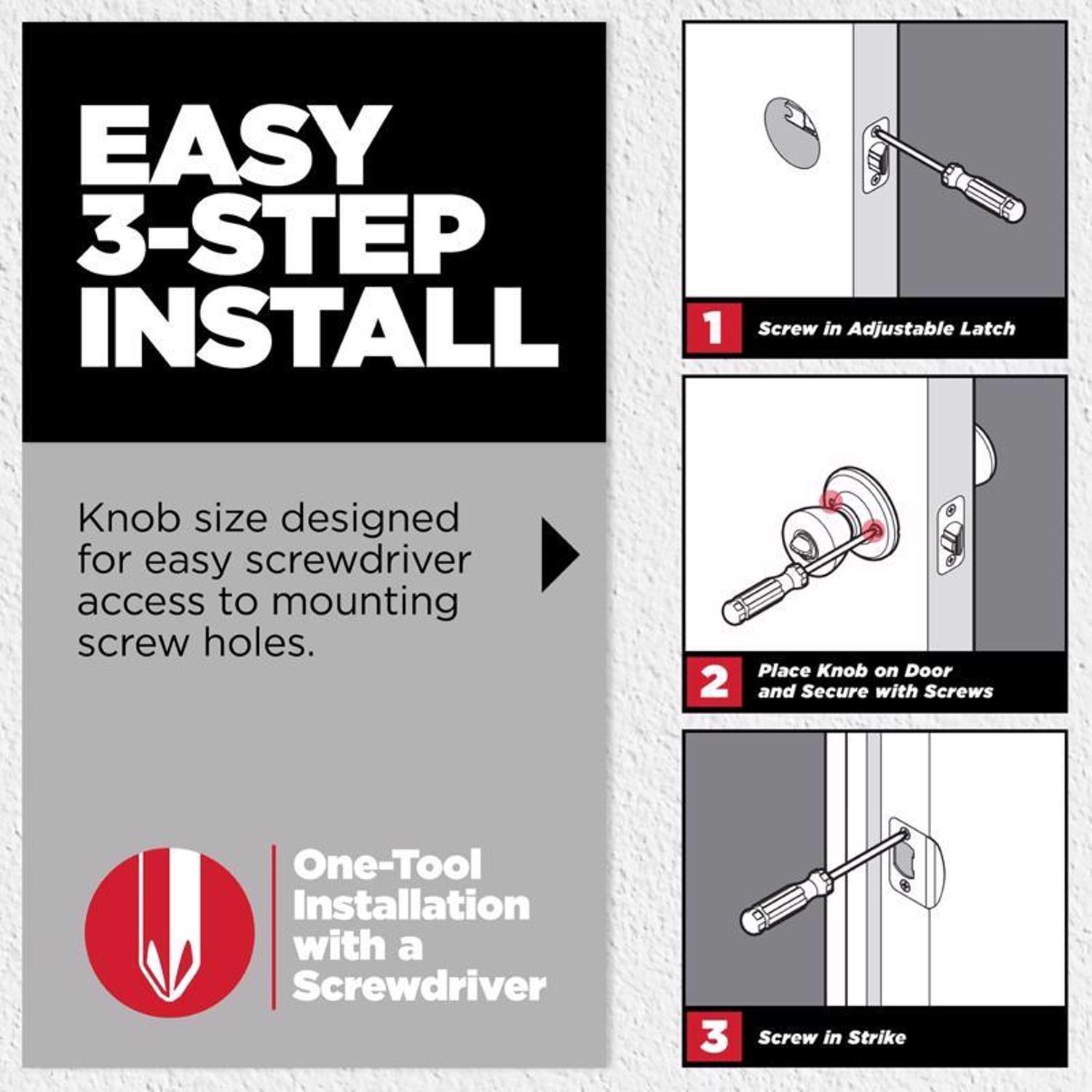 EASY 3-STEP INSTALL

Knob size designed for easy screwdriver access to mounting screw holes.

One-Tool Installation with a Screwdriver

1 Screw in Adjustable Latch

2 Place Knob on Door and Secure with Screws

3 Screw in Strike