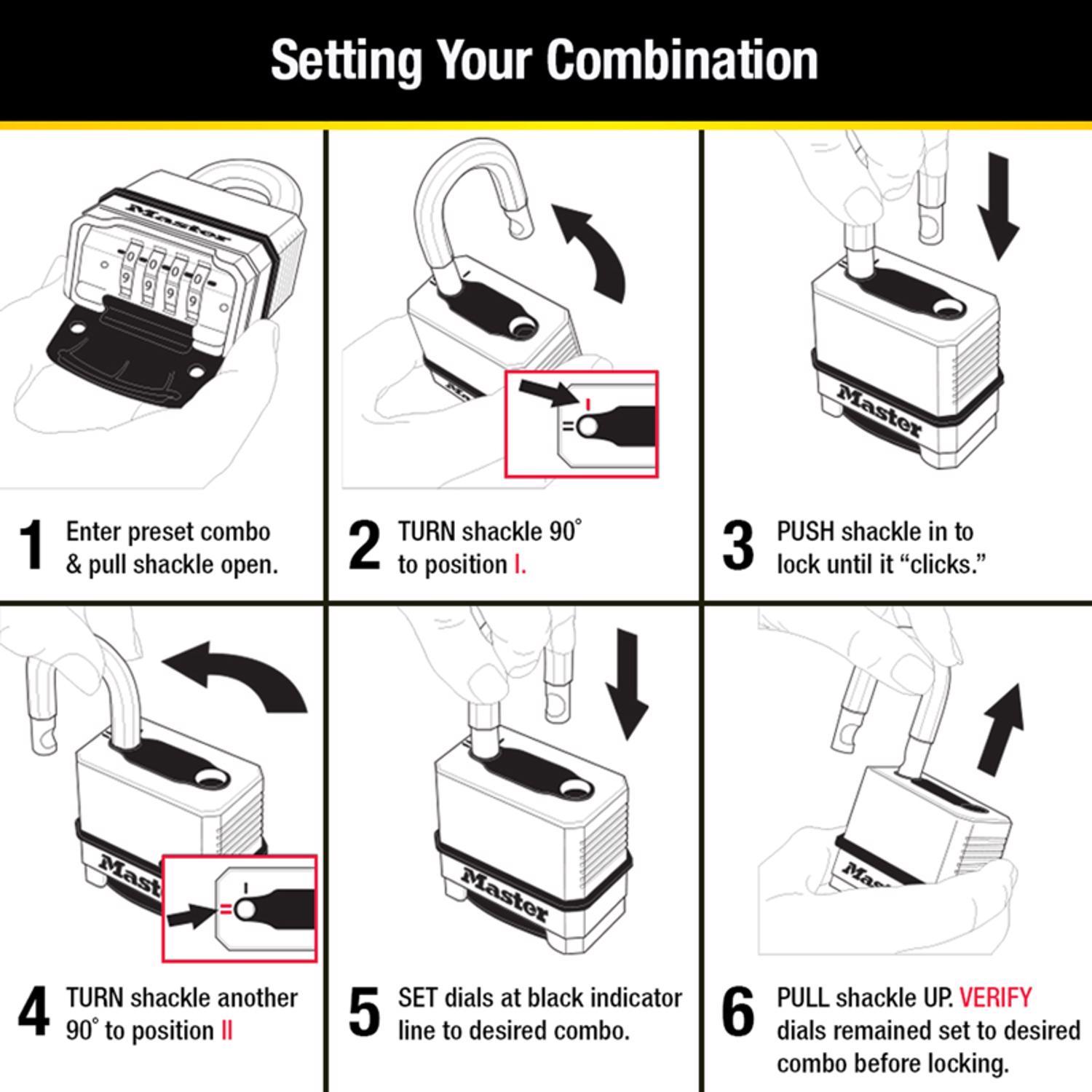 Setting Your Combination

Master
0 0 0 0
9 9 9 9

1 Enter preset combo & pull shackle open.

I
=

2 TURN shackle 90° to position I.

Master

3 PUSH shackle in to lock until it "clicks."

Master
I
=

4 TURN shackle another 90° to position II

Master

5 SET dials at black indicator line to desired combo.

Mas

6 PULL shackle UP. VERIFY dials remained set to desired combo before locking.