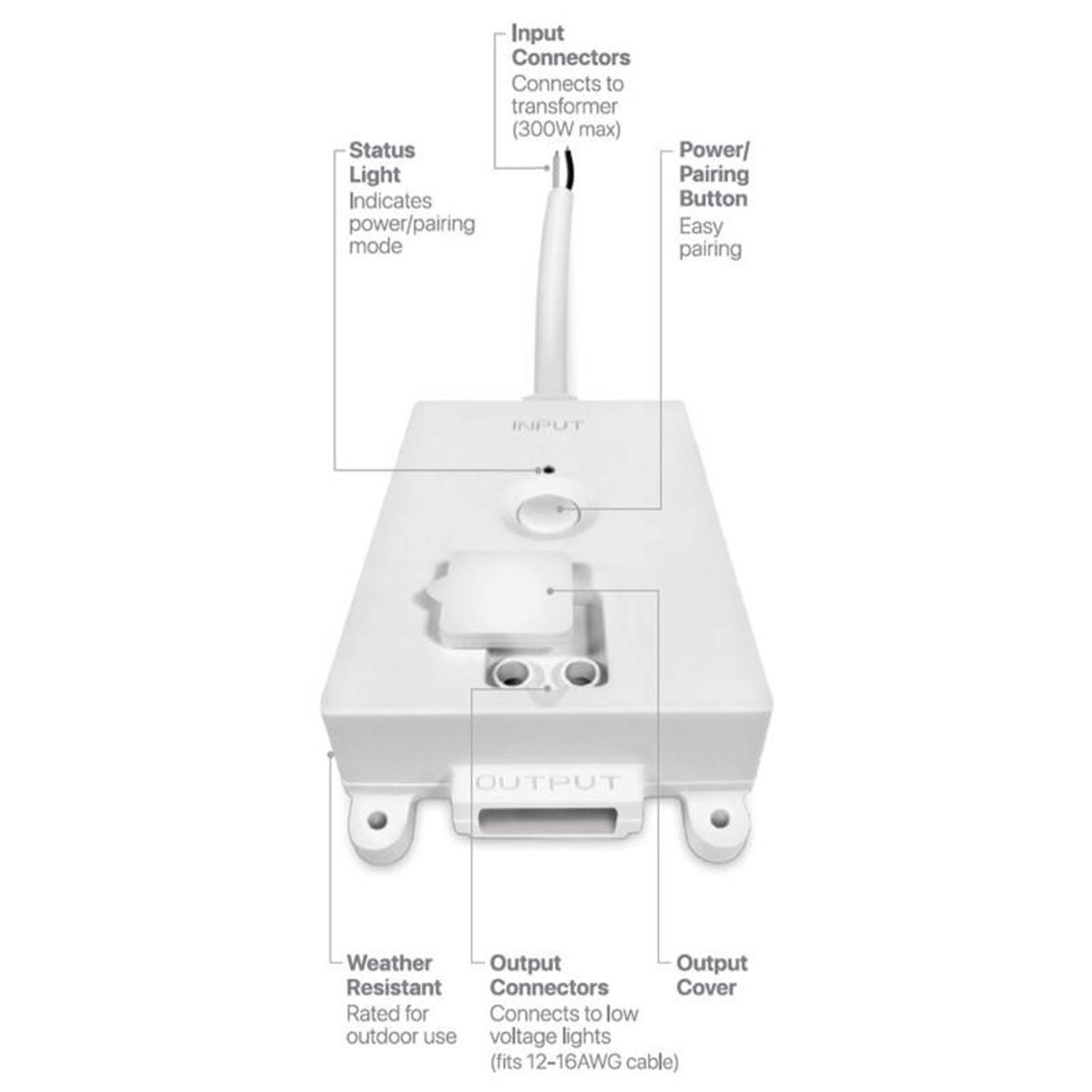 Input Connectors
Connects to transformer (300W max)

Status Light
Indicates power/pairing mode

Power/ Pairing Button
Easy pairing

INPUT

OUTPUT

Weather Resistant
Rated for outdoor use

Output Connectors
Connects to low voltage lights (fits 12-16AWG cable)

Output Cover