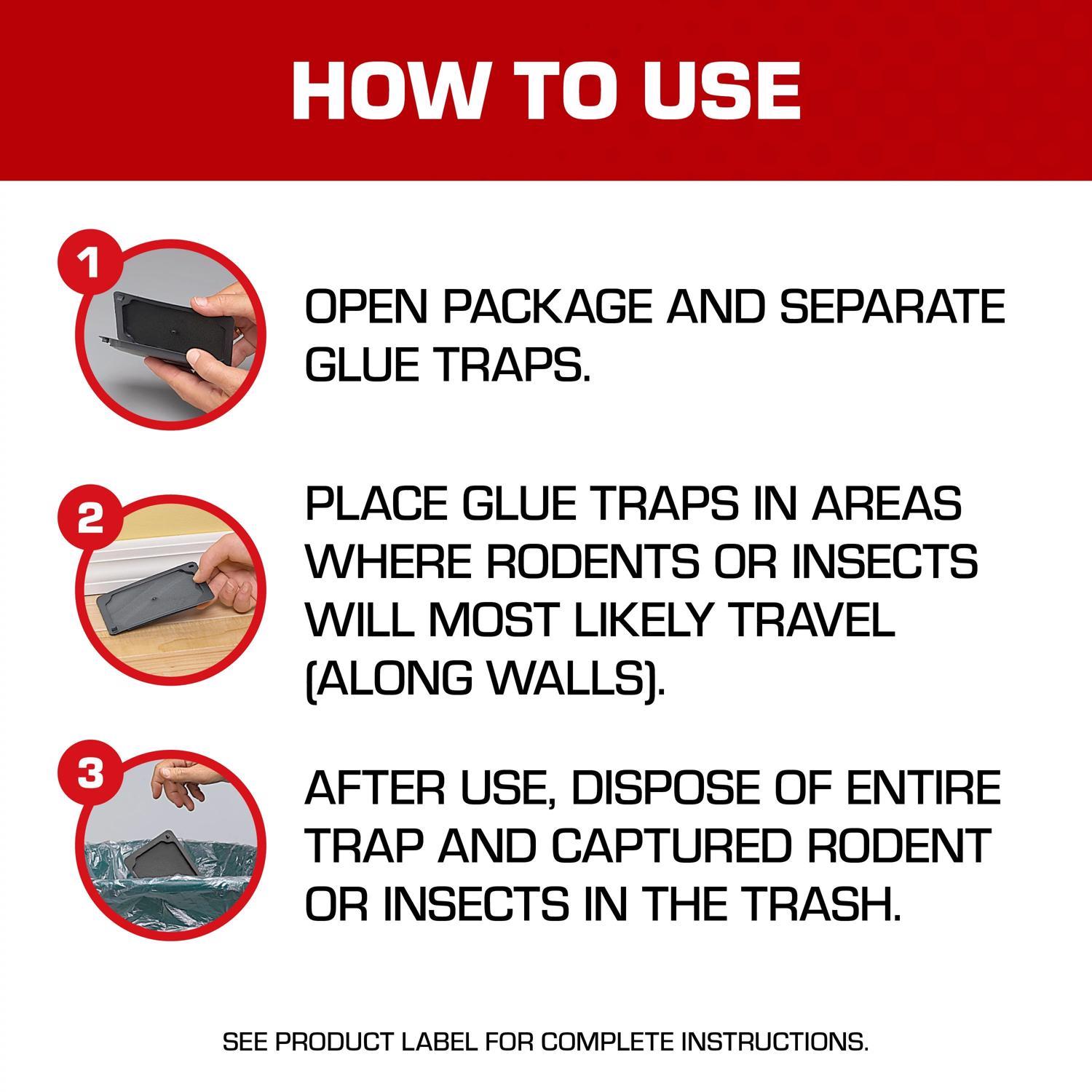 HOW TO USE

1

OPEN PACKAGE AND SEPARATE GLUE TRAPS.

2

PLACE GLUE TRAPS IN AREAS WHERE RODENTS OR INSECTS WILL MOST LIKELY TRAVEL (ALONG WALLS).

3

AFTER USE, DISPOSE OF ENTIRE TRAP AND CAPTURED RODENT OR INSECTS IN THE TRASH.

SEE PRODUCT LABEL FOR COMPLETE INSTRUCTIONS.