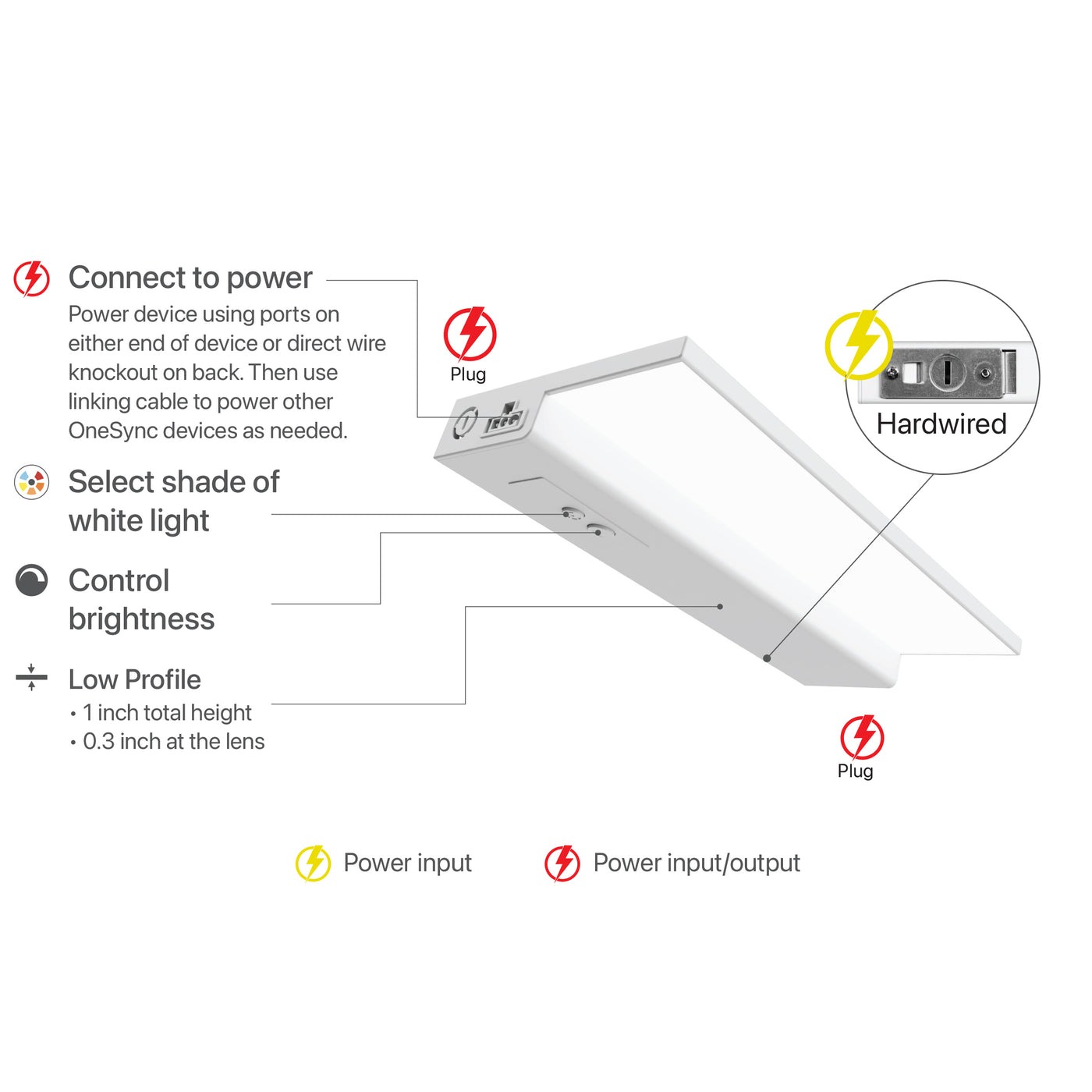 Connect to power
Power device using ports on either end of device or direct wire knockout on back. Then use linking cable to power other OneSync devices as needed.

Select shade of white light

Control brightness

Low Profile
• 1 inch total height
• 0.3 inch at the lens

Plug

Hardwired

Plug

Power input

Power input/output