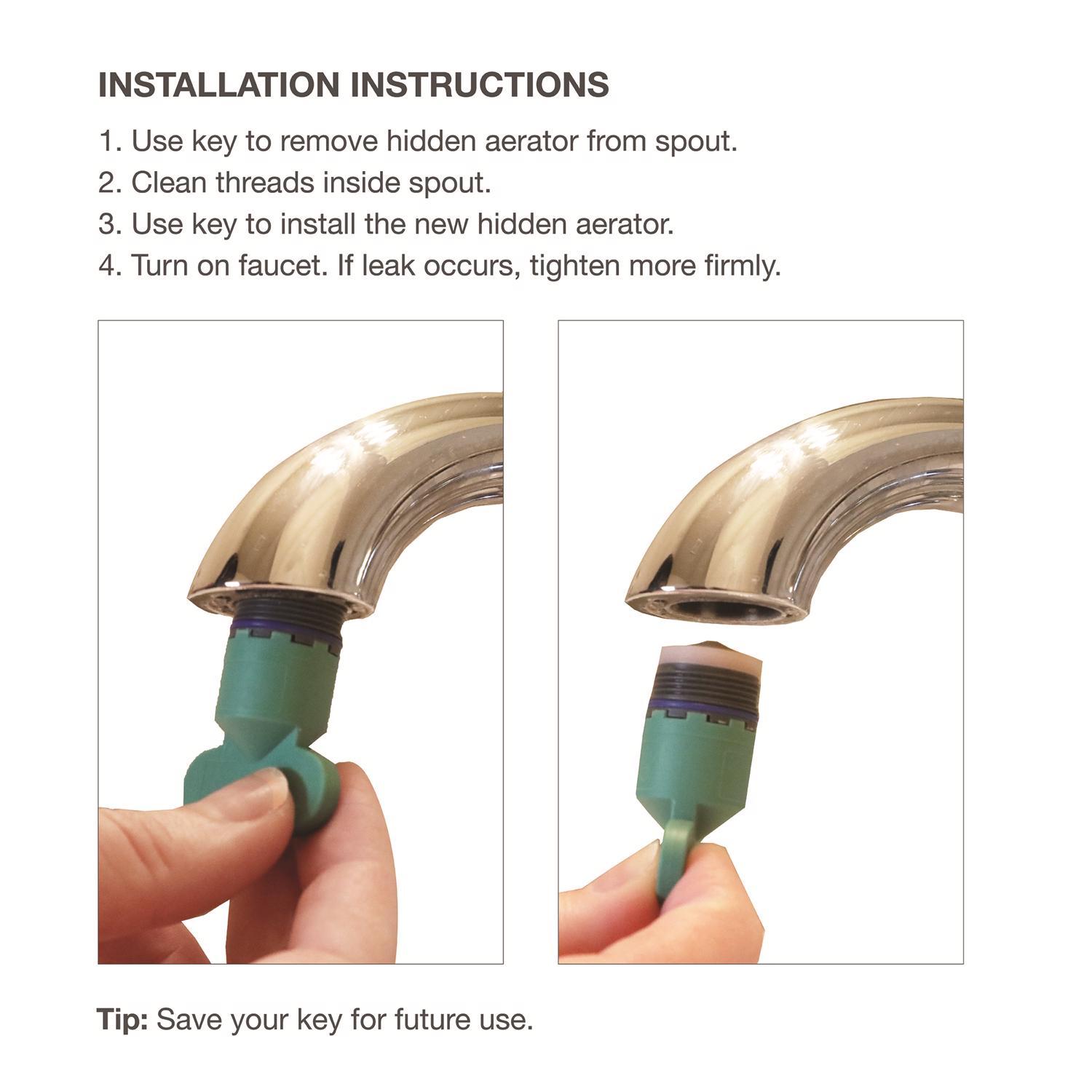 INSTALLATION INSTRUCTIONS

1. Use key to remove hidden aerator from spout.
2. Clean threads inside spout.
3. Use key to install the new hidden aerator.
4. Turn on faucet. If leak occurs, tighten more firmly.

Tip: Save your key for future use.