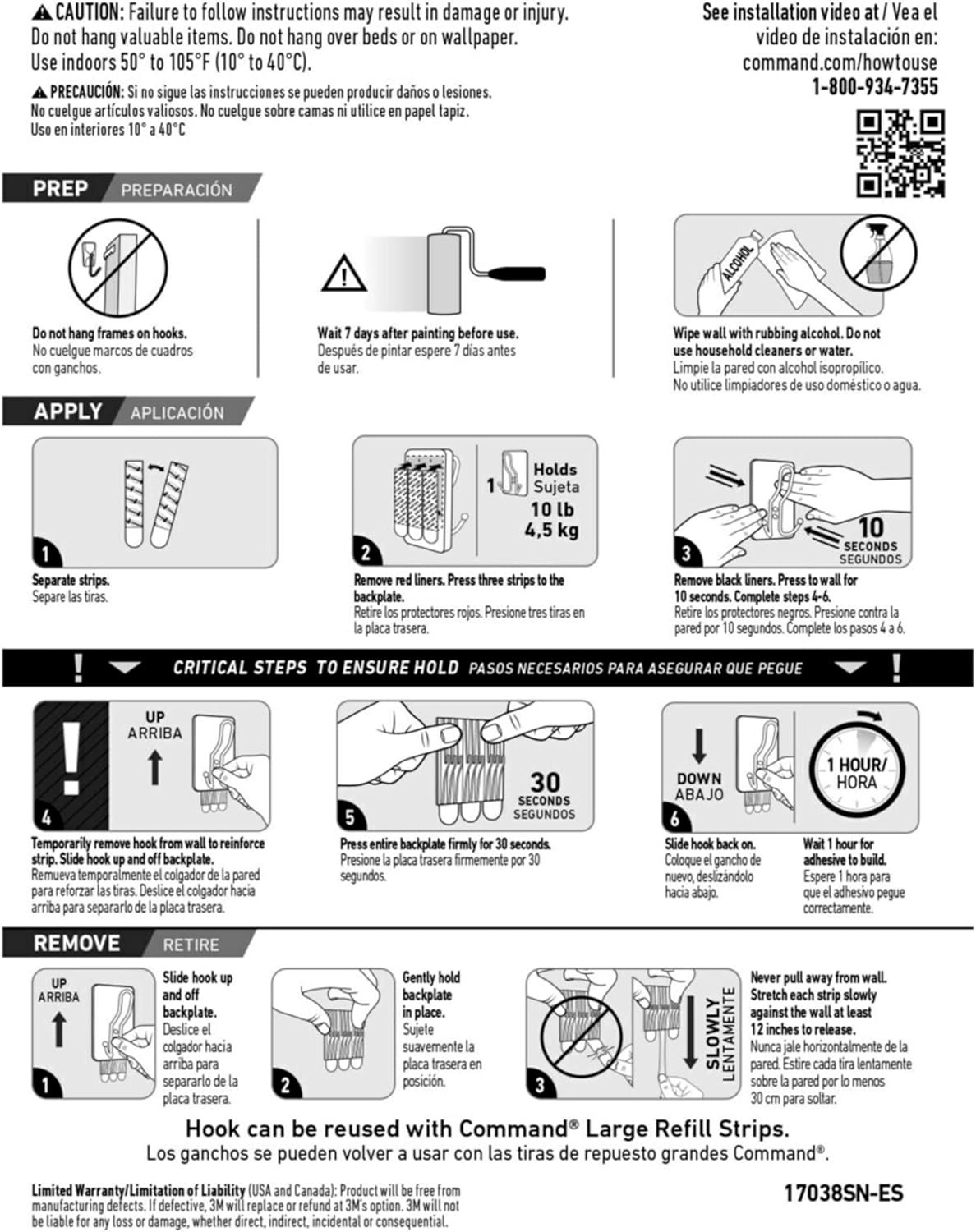 CAUTION: Failure to follow instructions may result in damage or injury. Do not hang valuable items. Do not hang over beds or on wallpaper. Use indoors 50° to 105°F (10° to 40°C).

PRECAUCIÓN: Si no sigue las instrucciones se pueden producir daños o lesiones. No cuelgue artículos valiosos. No cuelgue sobre camas ni utilice en papel tapiz. Uso en interiores 10° a 40°C

See installation video at / Vea el video de instalación en: command.com/howtouse
1-800-934-7355

PREP PREPARACIÓN

Do not hang frames on hooks.
No cuelgue marcos de cuadros con ganchos.

Wait 7 days after painting before use.
Después de pintar espere 7 días antes de usar.

ALCOHOL

Wipe wall with rubbing alcohol. Do not use household cleaners or water.
Limpie la pared con alcohol isopropílico. No utilice limpiadores de uso doméstico o agua.

APPLY APLICACIÓN

1
Separate strips.
Separe las tiras.

2
1 Holds Sujeta 10 lb 4,5 kg
Remove red liners. Press three strips to the backplate.
Retire los protectores rojos. Presione tres tiras en la placa trasera.

3
10 SECONDS SEGUNDOS
Remove black liners. Press to wall for 10 seconds. Complete steps 4-6.
Retire los protectores negros. Presione contra la pared por 10 segundos. Complete los pasos 4 a 6.

! CRITICAL STEPS TO ENSURE HOLD PASOS NECESARIOS PARA ASEGURAR QUE PEGUE !

4
UP ARRIBA
Temporarily remove hook from wall to reinforce strip. Slide hook up and off backplate.
Remueva temporalmente el colgador de la pared para reforzar las tiras. Deslice el colgador hacia arriba para separarlo de la placa trasera.

5
30 SECONDS SEGUNDOS
Press entire backplate firmly for 30 seconds.
Presione la placa trasera firmemente por 30 segundos.

6
DOWN ABAJO
1 HOUR/ HORA
Slide hook back on.
Coloque el gancho de nuevo, deslizándolo hacia abajo.
Wait 1 hour for adhesive to build.
Espere 1 hora para que el adhesivo pegue correctamente.

REMOVE RETIRE

1
UP ARRIBA
Slide hook up and off backplate.
Deslice el colgador hacia arriba para separarlo de la placa trasera.

2
Gently hold backplate in place.
Sujete suavemente la placa trasera en posición.

3
SLOWLY LENTAMENTE
Never pull away from wall. Stretch each strip slowly against the wall at least 12 inches to release.
Nunca jale horizontalmente de la pared. Estire cada tira lentamente sobre la pared por lo menos 30 cm para soltar.

Hook can be reused with Command® Large Refill Strips.
Los ganchos se pueden volver a usar con las tiras de repuesto grandes Command®.

Limited Warranty/Limitation of Liability (USA and Canada): Product will be free from manufacturing defects. If defective, 3M will replace or refund at 3M's option. 3M will not be liable for any loss or damage, whether direct, indirect, incidental or consequential.

17038SN-ES