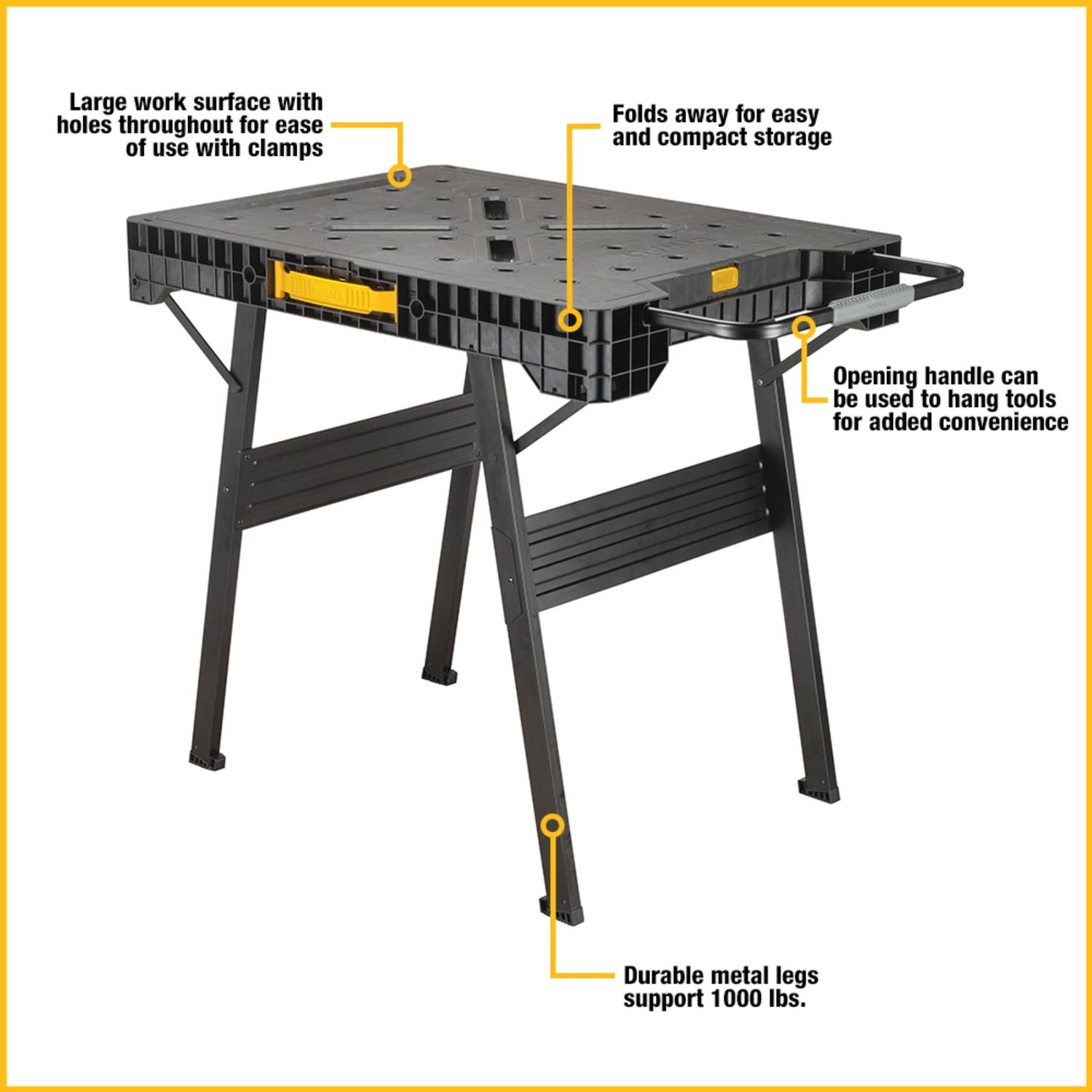 Large work surface with holes throughout for ease of use with clamps

Folds away for easy and compact storage

DEWALT

Opening handle can be used to hang tools for added convenience

Durable metal legs support 1000 lbs.