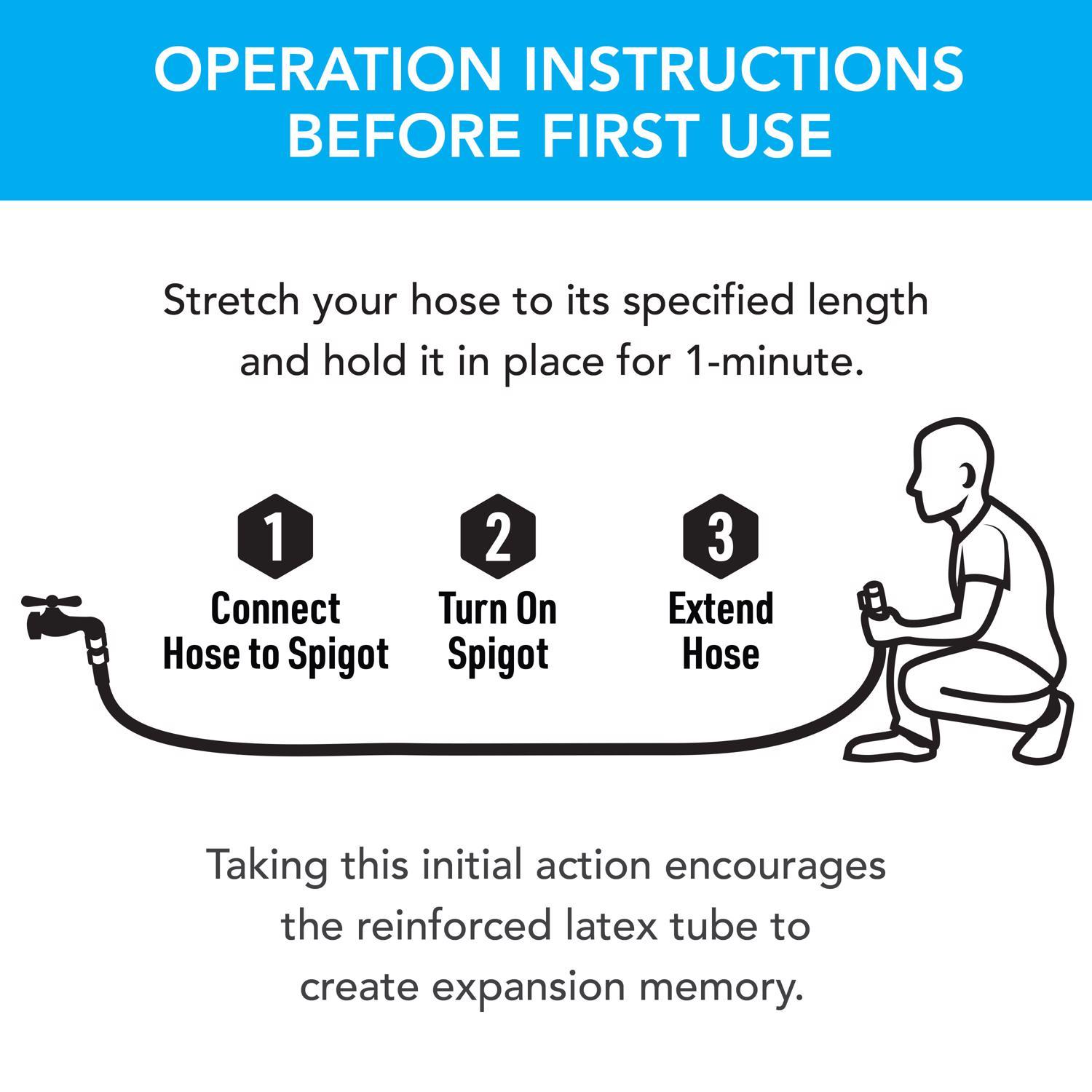 OPERATION INSTRUCTIONS
BEFORE FIRST USE

Stretch your hose to its specified length and hold it in place for 1-minute.

1
Connect Hose to Spigot

2
Turn On Spigot

3
Extend Hose

Taking this initial action encourages the reinforced latex tube to create expansion memory.