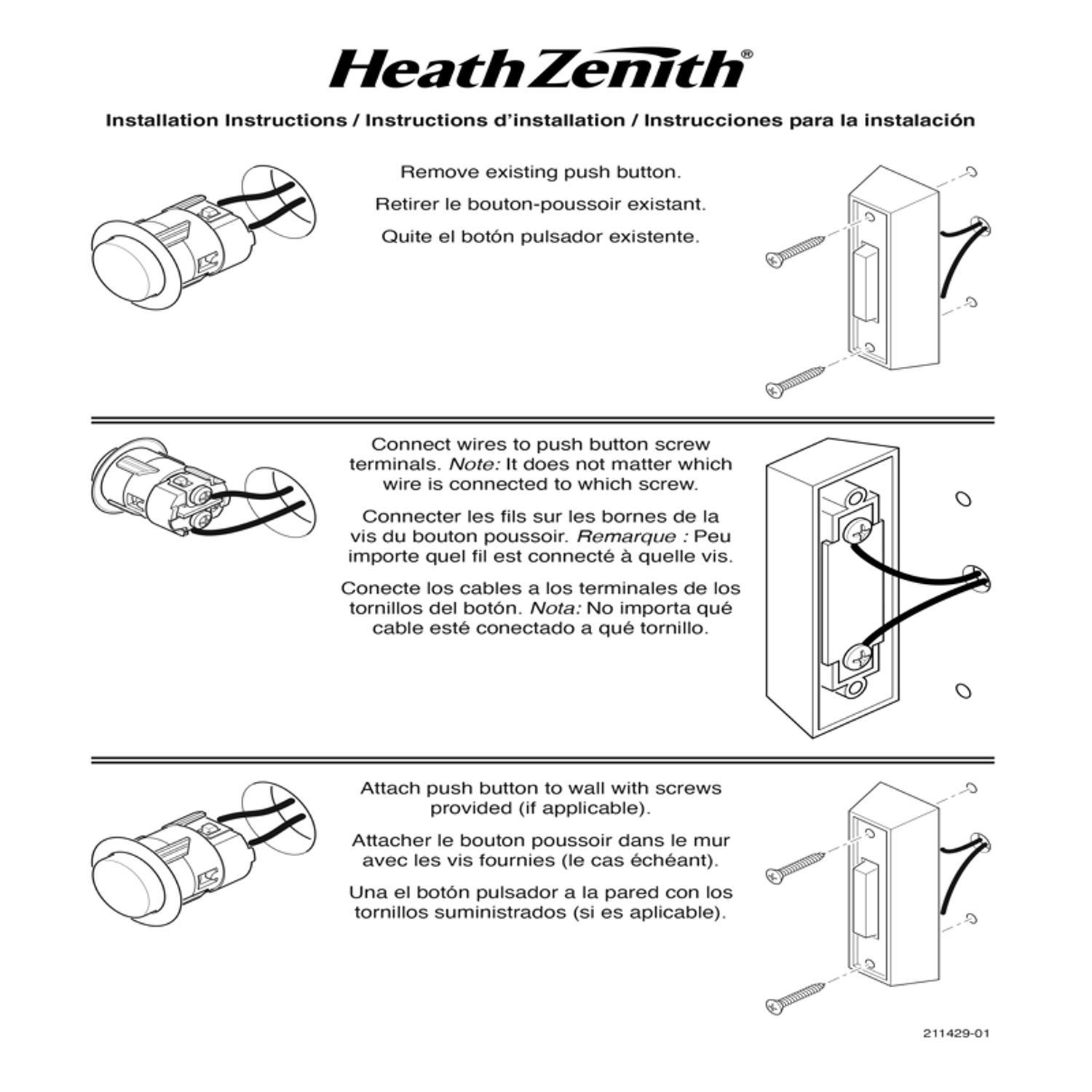 HeathZenith®

Installation Instructions / Instructions d'installation / Instrucciones para la instalación

Remove existing push button.

Retirer le bouton-poussoir existant.

Quite el botón pulsador existente.

Connect wires to push button screw terminals. Note: It does not matter which wire is connected to which screw.

Connecter les fils sur les bornes de la vis du bouton poussoir. Remarque : Peu importe quel fil est connecté à quelle vis.

Conecte los cables a los terminales de los tornillos del botón. Nota: No importa qué cable esté conectado a qué tornillo.

Attach push button to wall with screws provided (if applicable).

Attacher le bouton poussoir dans le mur avec les vis fournies (le cas échéant).

Una el botón pulsador a la pared con los tornillos suministrados (si es aplicable).

211429-01