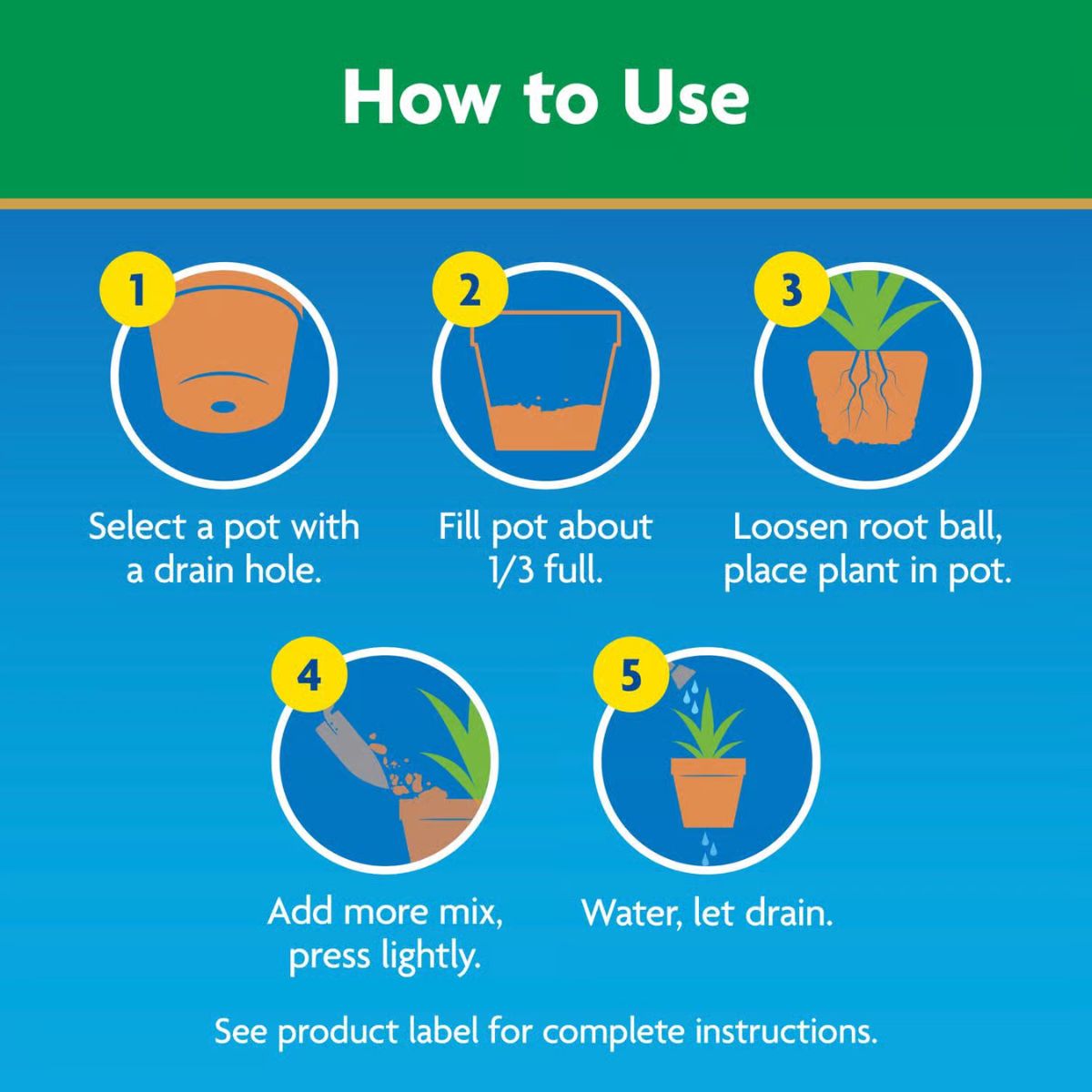 How to Use

1
Select a pot with a drain hole.

2
Fill pot about 1/3 full.

3
Loosen root ball, place plant in pot.

4
Add more mix, press lightly.

5
Water, let drain.

See product label for complete instructions.