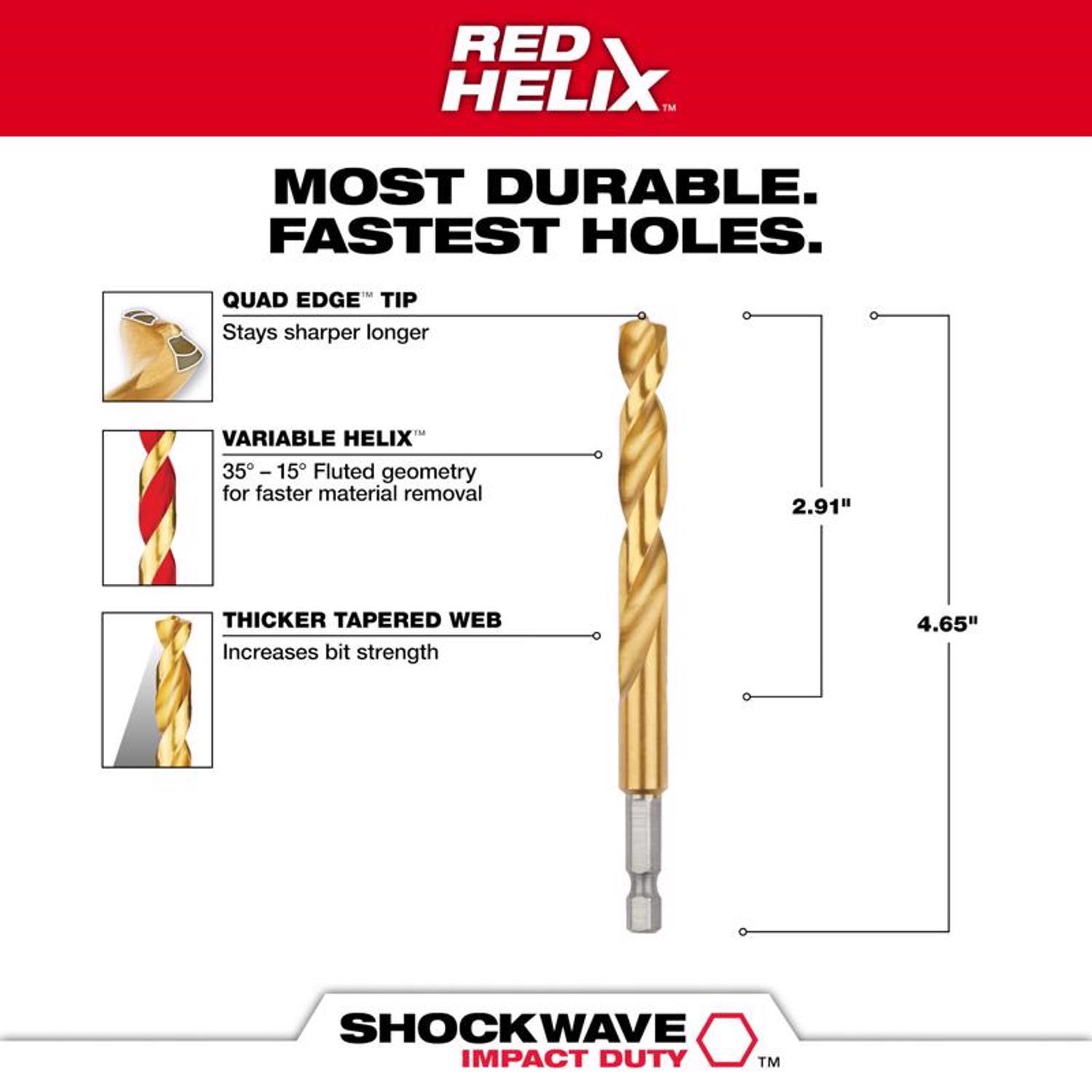 RED HELIX™

MOST DURABLE. FASTEST HOLES.

QUAD EDGE™ TIP
Stays sharper longer

VARIABLE HELIX™
35° – 15° Fluted geometry for faster material removal

THICKER TAPERED WEB
Increases bit strength

2.91"

4.65"

SHOCKWAVE IMPACT DUTY™