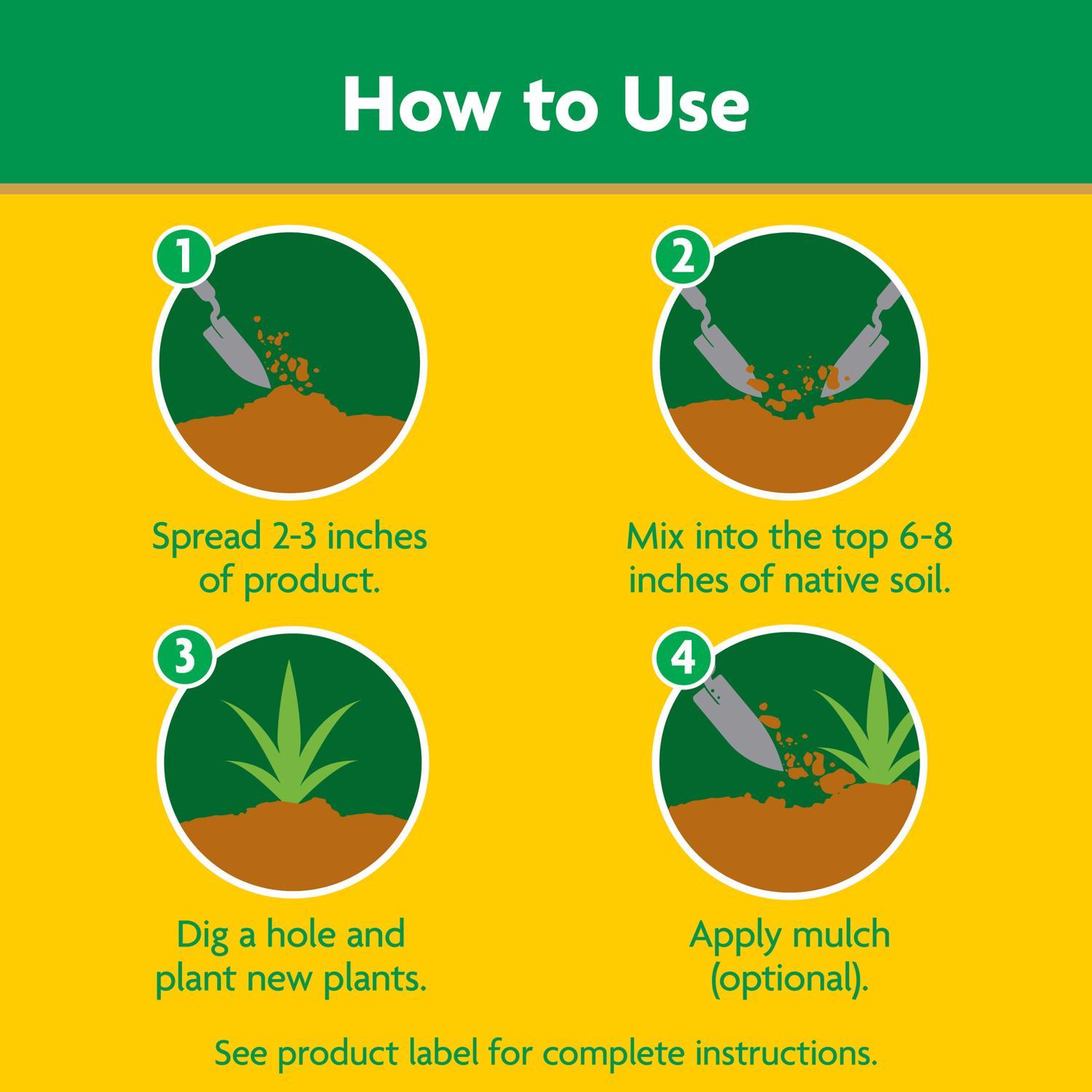 How to Use

1

Spread 2-3 inches of product.

2

Mix into the top 6-8 inches of native soil.

3

Dig a hole and plant new plants.

4

Apply mulch (optional).

See product label for complete instructions.