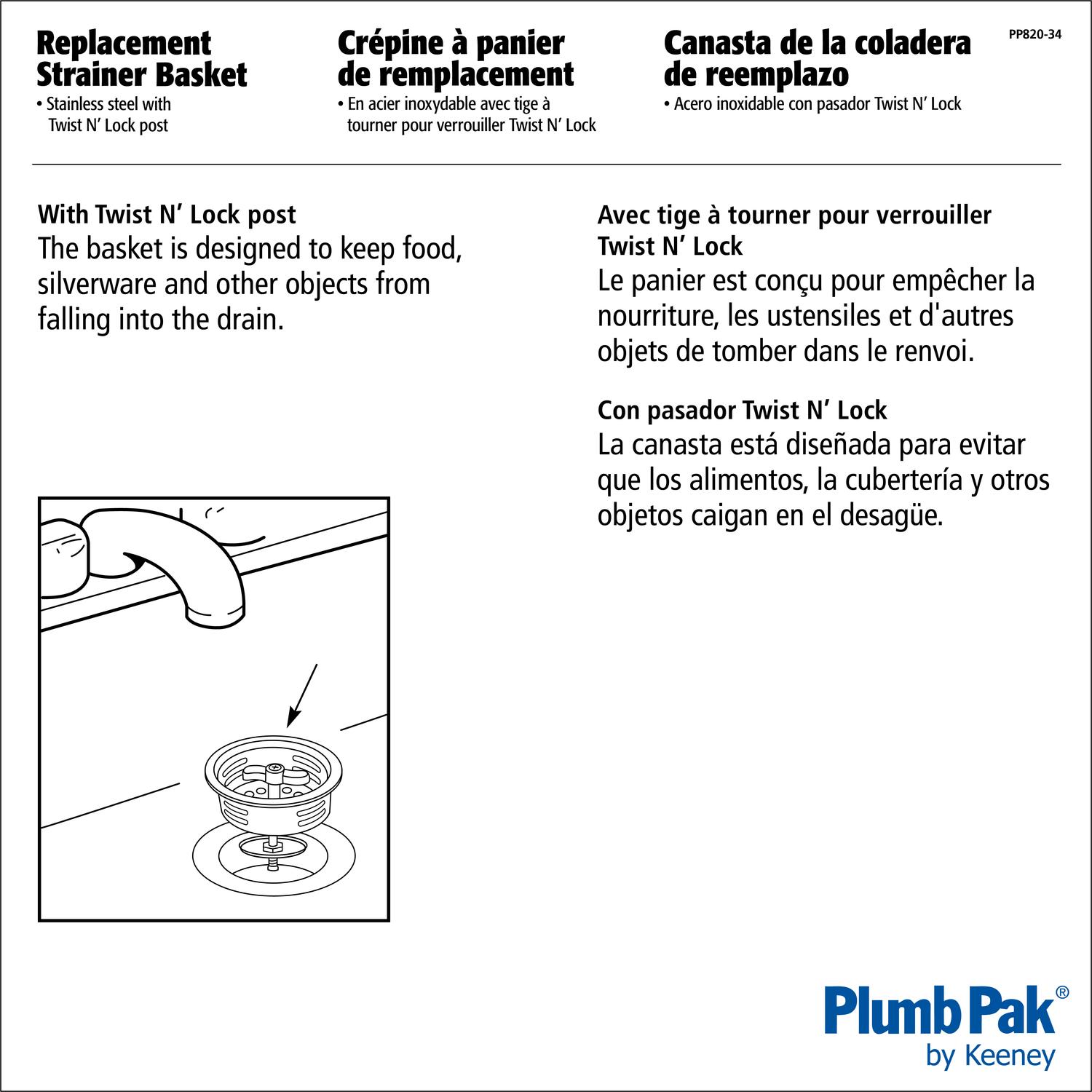 Replacement Strainer Basket
• Stainless steel with Twist N' Lock post

Crépine à panier de remplacement
• En acier inoxydable avec tige à tourner pour verrouiller Twist N' Lock

Canasta de la coladera de reemplazo
• Acero inoxidable con pasador Twist N' Lock

PP820-34

With Twist N' Lock post
The basket is designed to keep food, silverware and other objects from falling into the drain.

Avec tige à tourner pour verrouiller Twist N' Lock
Le panier est conçu pour empêcher la nourriture, les ustensiles et d'autres objets de tomber dans le renvoi.

Con pasador Twist N' Lock
La canasta está diseñada para evitar que los alimentos, la cubertería y otros objetos caigan en el desagüe.

Plumb Pak®
by Keeney