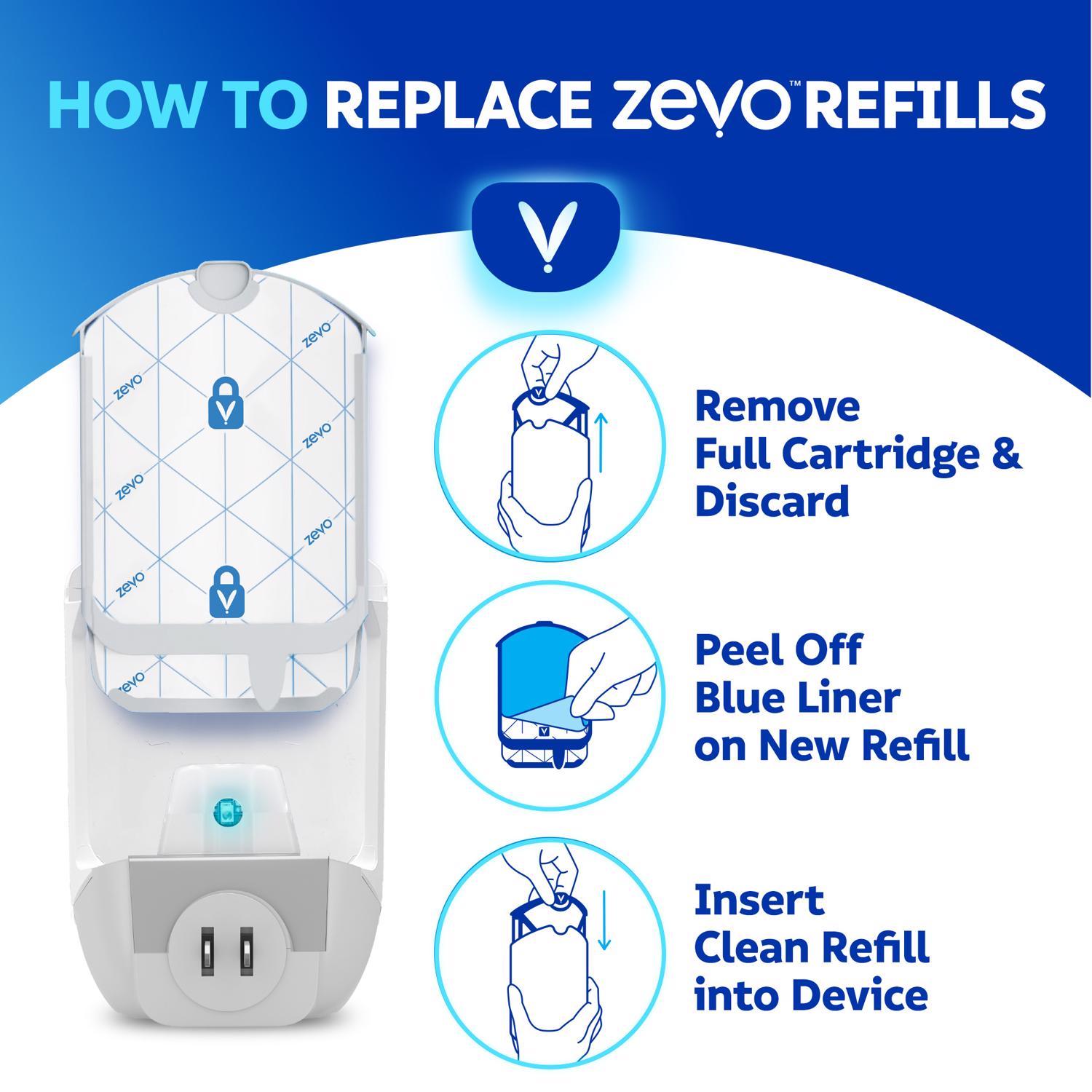 HOW TO REPLACE zevo™ REFILLS

zevo
zevo
zevo
zevo
zevo
zevo
zevo

Remove Full Cartridge & Discard

Peel Off Blue Liner on New Refill

Insert Clean Refill into Device