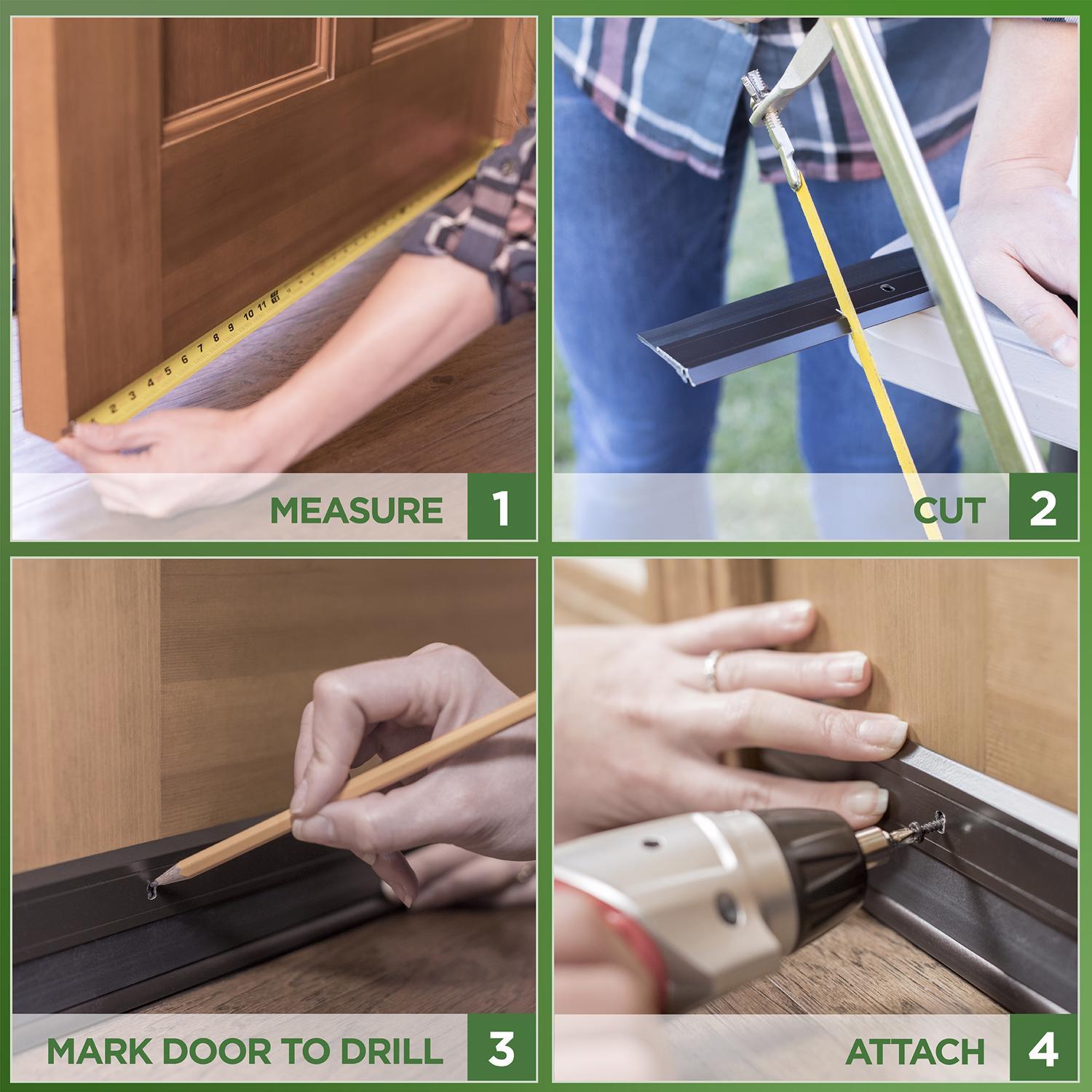 MEASURE 1

CUT 2

MARK DOOR TO DRILL 3

ATTACH 4