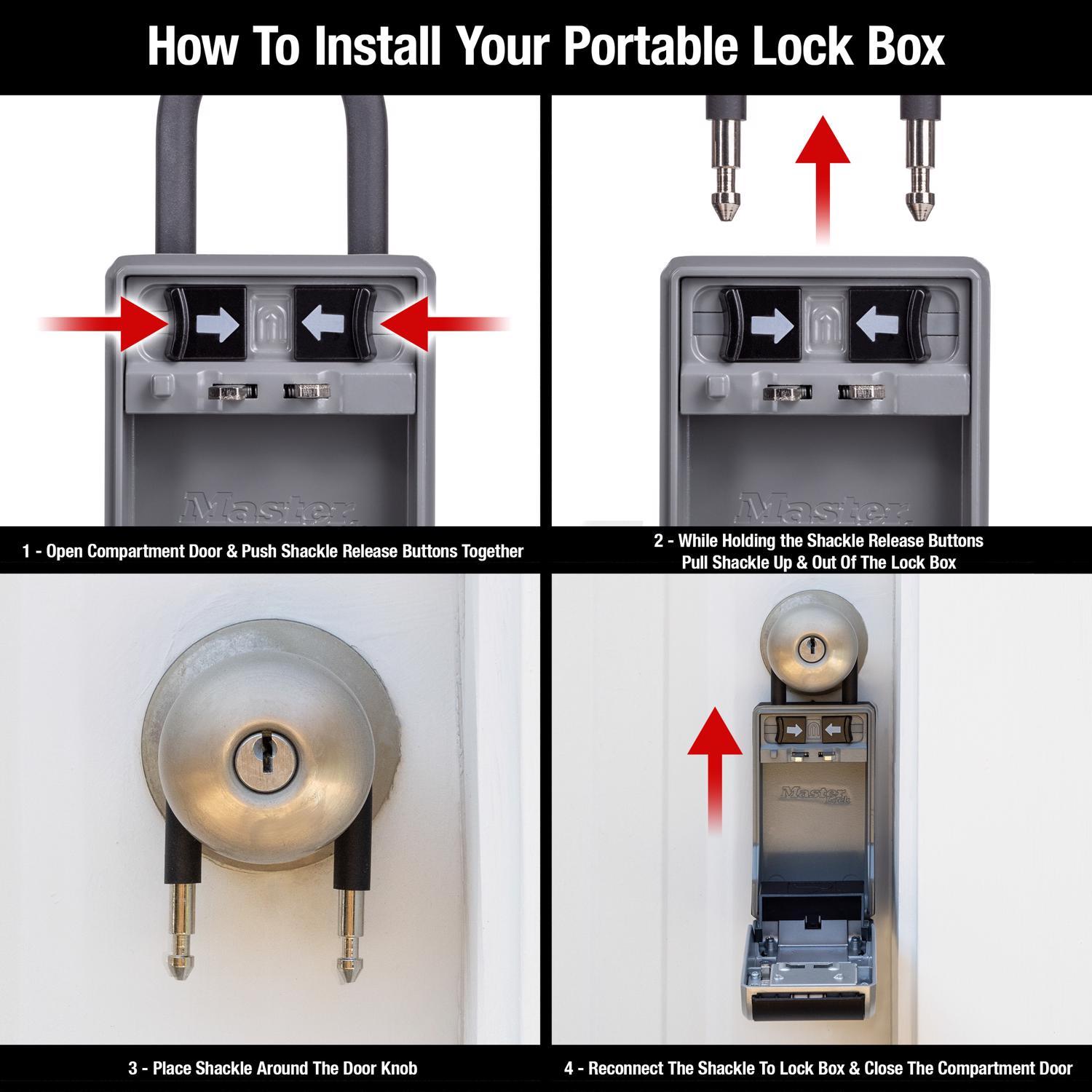 How To Install Your Portable Lock Box

Master

1 - Open Compartment Door & Push Shackle Release Buttons Together

Master

2 - While Holding the Shackle Release Buttons Pull Shackle Up & Out Of The Lock Box

3 - Place Shackle Around The Door Knob

Master Lock

4 - Reconnect The Shackle To Lock Box & Close The Compartment Door