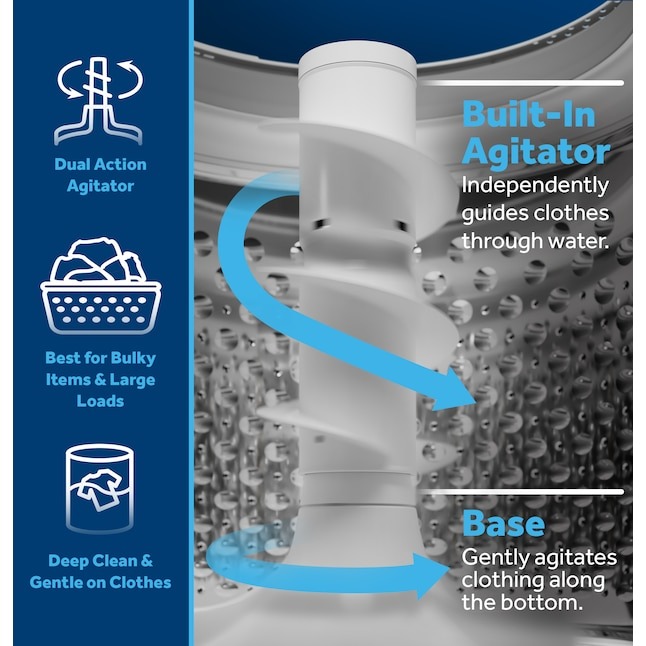 Dual Action Agitator

Best for Bulky Items & Large Loads

Deep Clean & Gentle on Clothes

Built-In Agitator
Independently guides clothes through water.

Base
Gently agitates clothing along the bottom.