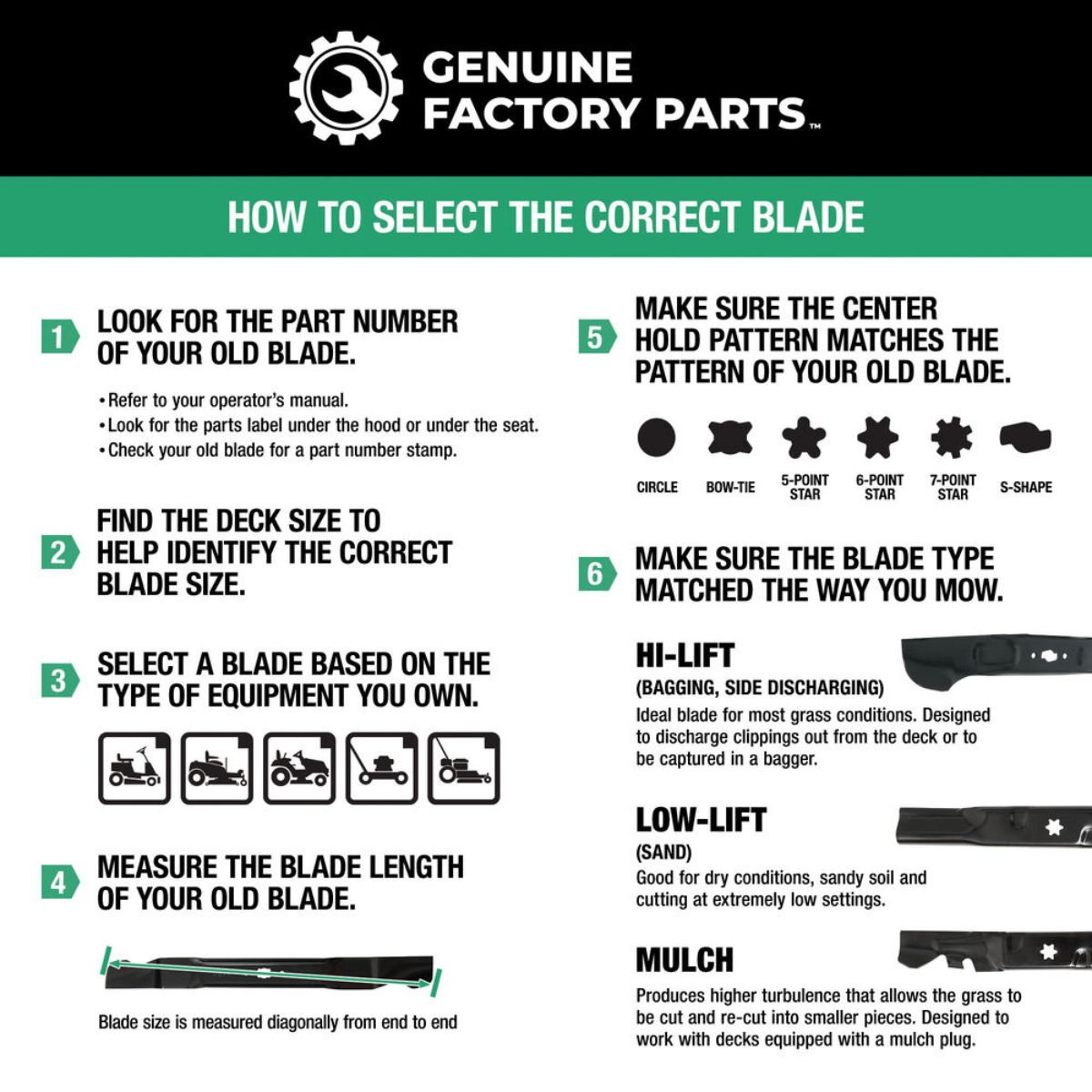 GENUINE FACTORY PARTS™

HOW TO SELECT THE CORRECT BLADE

1 LOOK FOR THE PART NUMBER OF YOUR OLD BLADE.

• Refer to your operator's manual.
• Look for the parts label under the hood or under the seat.
• Check your old blade for a part number stamp.

2 FIND THE DECK SIZE TO HELP IDENTIFY THE CORRECT BLADE SIZE.

3 SELECT A BLADE BASED ON THE TYPE OF EQUIPMENT YOU OWN.

4 MEASURE THE BLADE LENGTH OF YOUR OLD BLADE.

Blade size is measured diagonally from end to end

5 MAKE SURE THE CENTER HOLD PATTERN MATCHES THE PATTERN OF YOUR OLD BLADE.

CIRCLE BOW-TIE 5-POINT STAR 6-POINT STAR 7-POINT STAR S-SHAPE

6 MAKE SURE THE BLADE TYPE MATCHED THE WAY YOU MOW.

HI-LIFT
(BAGGING, SIDE DISCHARGING)
Ideal blade for most grass conditions. Designed to discharge clippings out from the deck or to be captured in a bagger.

LOW-LIFT
(SAND)
Good for dry conditions, sandy soil and cutting at extremely low settings.

MULCH
Produces higher turbulence that allows the grass to be cut and re-cut into smaller pieces. Designed to work with decks equipped with a mulch plug.