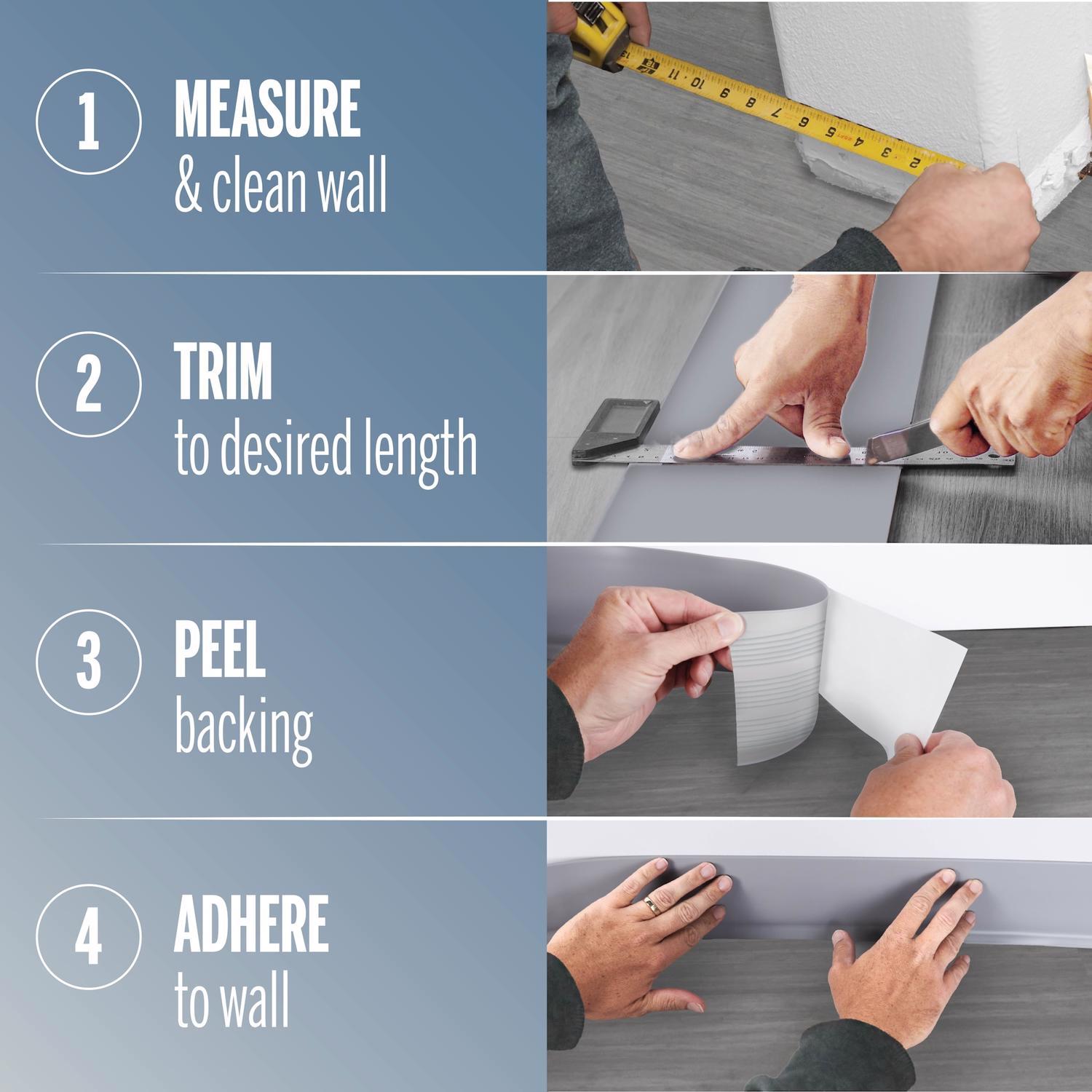 1
MEASURE
& clean wall

2
TRIM
to desired length

3
PEEL
backing

4
ADHERE
to wall