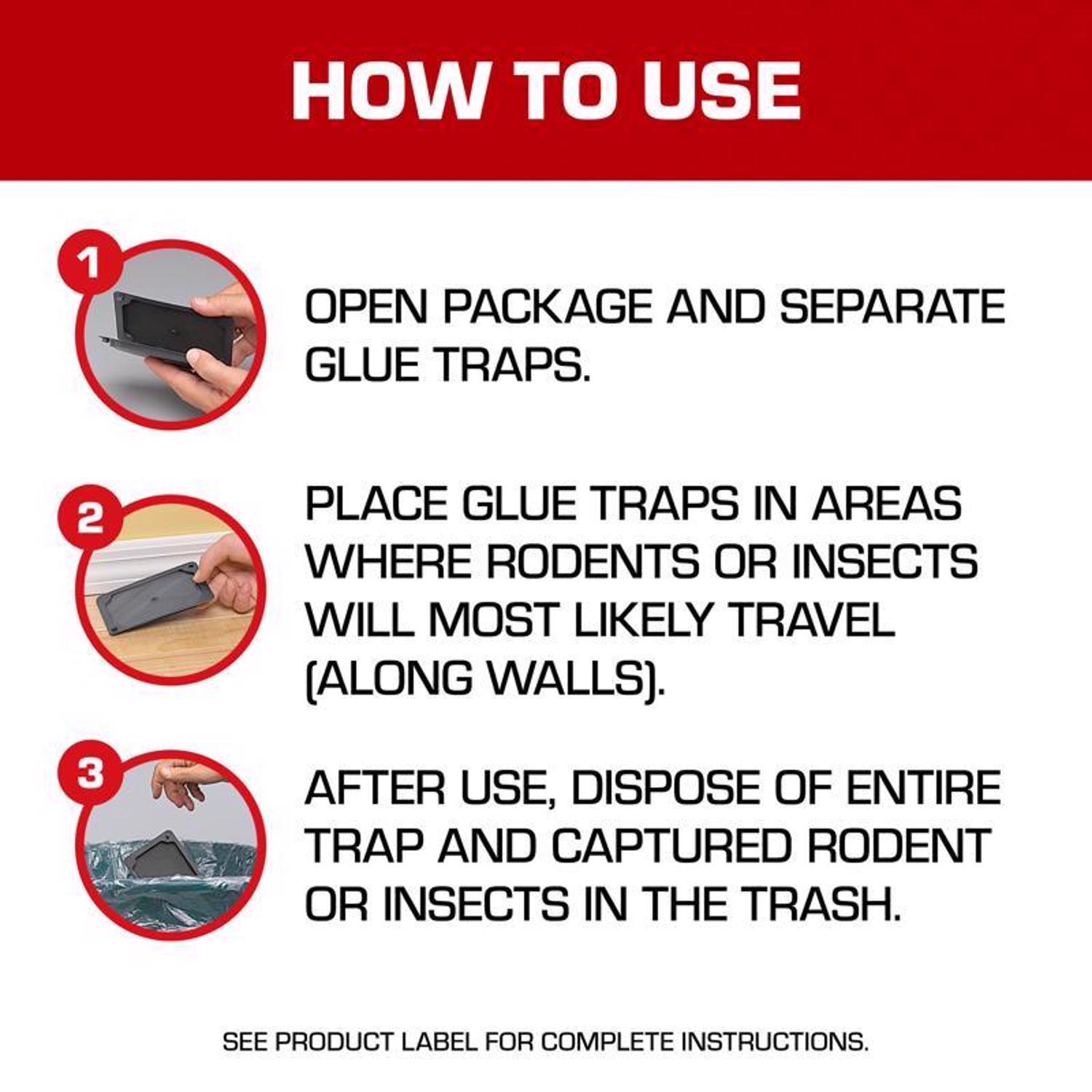 HOW TO USE

1

OPEN PACKAGE AND SEPARATE GLUE TRAPS.

2

PLACE GLUE TRAPS IN AREAS WHERE RODENTS OR INSECTS WILL MOST LIKELY TRAVEL (ALONG WALLS).

3

AFTER USE, DISPOSE OF ENTIRE TRAP AND CAPTURED RODENT OR INSECTS IN THE TRASH.

SEE PRODUCT LABEL FOR COMPLETE INSTRUCTIONS.