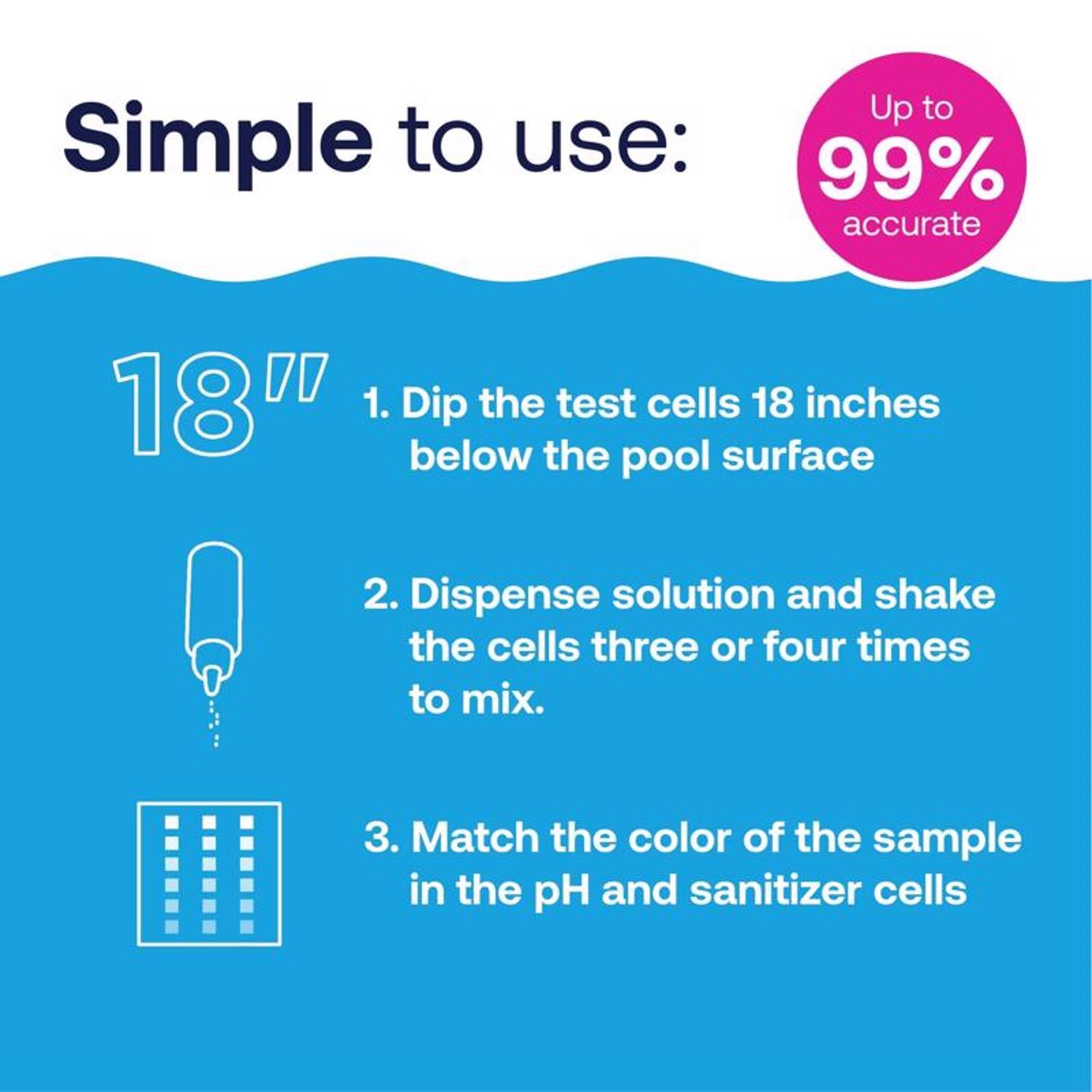 Simple to use:

Up to
99%
accurate

18"

1. Dip the test cells 18 inches below the pool surface

2. Dispense solution and shake the cells three or four times to mix.

3. Match the color of the sample in the pH and sanitizer cells