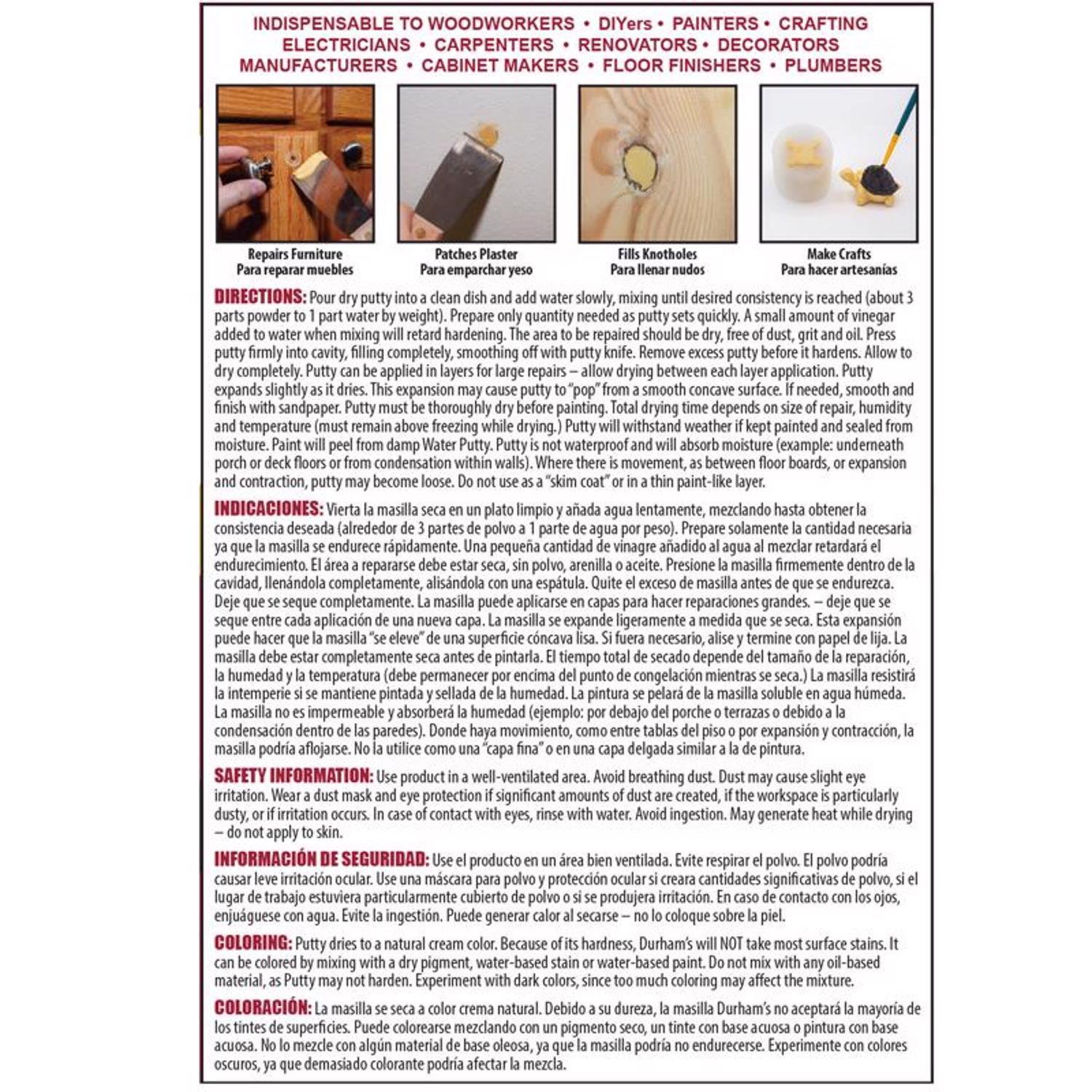 INDISPENSABLE TO WOODWORKERS • DIYers • PAINTERS • CRAFTING
ELECTRICIANS • CARPENTERS • RENOVATORS • DECORATORS
MANUFACTURERS • CABINET MAKERS • FLOOR FINISHERS • PLUMBERS

Repairs Furniture
Para reparar muebles

Patches Plaster
Para emparchar yeso

Fills Knotholes
Para llenar nudos

Make Crafts
Para hacer artesanías

DIRECTIONS: Pour dry putty into a clean dish and add water slowly, mixing until desired consistency is reached (about 3 parts powder to 1 part water by weight). Prepare only quantity needed as putty sets quickly. A small amount of vinegar added to water when mixing will retard hardening. The area to be repaired should be dry, free of dust, grit and oil. Press putty firmly into cavity, filling completely, smoothing off with putty knife. Remove excess putty before it hardens. Allow to dry completely. Putty can be applied in layers for large repairs – allow drying between each layer application. Putty expands slightly as it dries. This expansion may cause putty to "pop" from a smooth concave surface. If needed, smooth and finish with sandpaper. Putty must be thoroughly dry before painting. Total drying time depends on size of repair, humidity and temperature (must remain above freezing while drying.) Putty will withstand weather if kept painted and sealed from moisture. Paint will peel from damp Water Putty. Putty is not waterproof and will absorb moisture (example: underneath porch or deck floors or from condensation within walls). Where there is movement, as between floor boards, or expansion and contraction, putty may become loose. Do not use as a "skim coat" or in a thin paint-like layer.

INDICACIONES: Vierta la masilla seca en un plato limpio y añada agua lentamente, mezclando hasta obtener la consistencia deseada (alrededor de 3 partes de polvo a 1 parte de agua por peso). Prepare solamente la cantidad necesaria ya que la masilla se endurece rápidamente. Una pequeña cantidad de vinagre añadido al agua al mezclar retardará el endurecimiento. El área a repararse debe estar seca, sin polvo, arenilla o aceite. Presione la masilla firmemente dentro de la cavidad, llenándola completamente, alisándola con una espátula. Quite el exceso de masilla antes de que se endurezca. Deje que se seque completamente. La masilla puede aplicarse en capas para hacer reparaciones grandes. – deje que se seque entre cada aplicación de una nueva capa. La masilla se expande ligeramente a medida que se seca. Esta expansión puede hacer que la masilla "se eleve" de una superficie cóncava lisa. Si fuera necesario, alise y termine con papel de lija. La masilla debe estar completamente seca antes de pintarla. El tiempo total de secado depende del tamaño de la reparación, la humedad y la temperatura (debe permanecer por encima del punto de congelación mientras se seca.) La masilla resistirá la intemperie si se mantiene pintada y sellada de la humedad. La pintura se pelará de la masilla soluble en agua húmeda. La masilla no es impermeable y absorberá la humedad (ejemplo: por debajo del porche o terrazas o debido a la condensación dentro de las paredes). Donde haya movimiento, como entre tablas del piso o por expansión y contracción, la masilla podría aflojarse. No la utilice como una "capa fina" o en una capa delgada similar a la de pintura.

SAFETY INFORMATION: Use product in a well-ventilated area. Avoid breathing dust. Dust may cause slight eye irritation. Wear a dust mask and eye protection if significant amounts of dust are created, if the workspace is particularly dusty, or if irritation occurs. In case of contact with eyes, rinse with water. Avoid ingestion. May generate heat while drying – do not apply to skin.

INFORMACIÓN DE SEGURIDAD: Use el producto en un área bien ventilada. Evite respirar el polvo. El polvo podría causar leve irritación ocular. Use una máscara para polvo y protección ocular si creara cantidades significativas de polvo, si el lugar de trabajo estuviera particularmente cubierto de polvo o si se produjera irritación. En caso de contacto con los ojos, enjuáguese con agua. Evite la ingestión. Puede generar calor al secarse – no lo coloque sobre la piel.

COLORING: Putty dries to a natural cream color. Because of its hardness, Durham's will NOT take most surface stains. It can be colored by mixing with a dry pigment, water-based stain or water-based paint. Do not mix with any oil-based material, as Putty may not harden. Experiment with dark colors, since too much coloring may affect the mixture.

COLORACIÓN: La masilla se seca a color crema natural. Debido a su dureza, la masilla Durham's no aceptará la mayoría de los tintes de superficies. Puede colorearse mezclando con un pigmento seco, un tinte con base acuosa o pintura con base acuosa. No lo mezcle con algún material de base oleosa, ya que la masilla podría no endurecerse. Experimente con colores oscuros, ya que demasiado colorante podría afectar la mezcla.