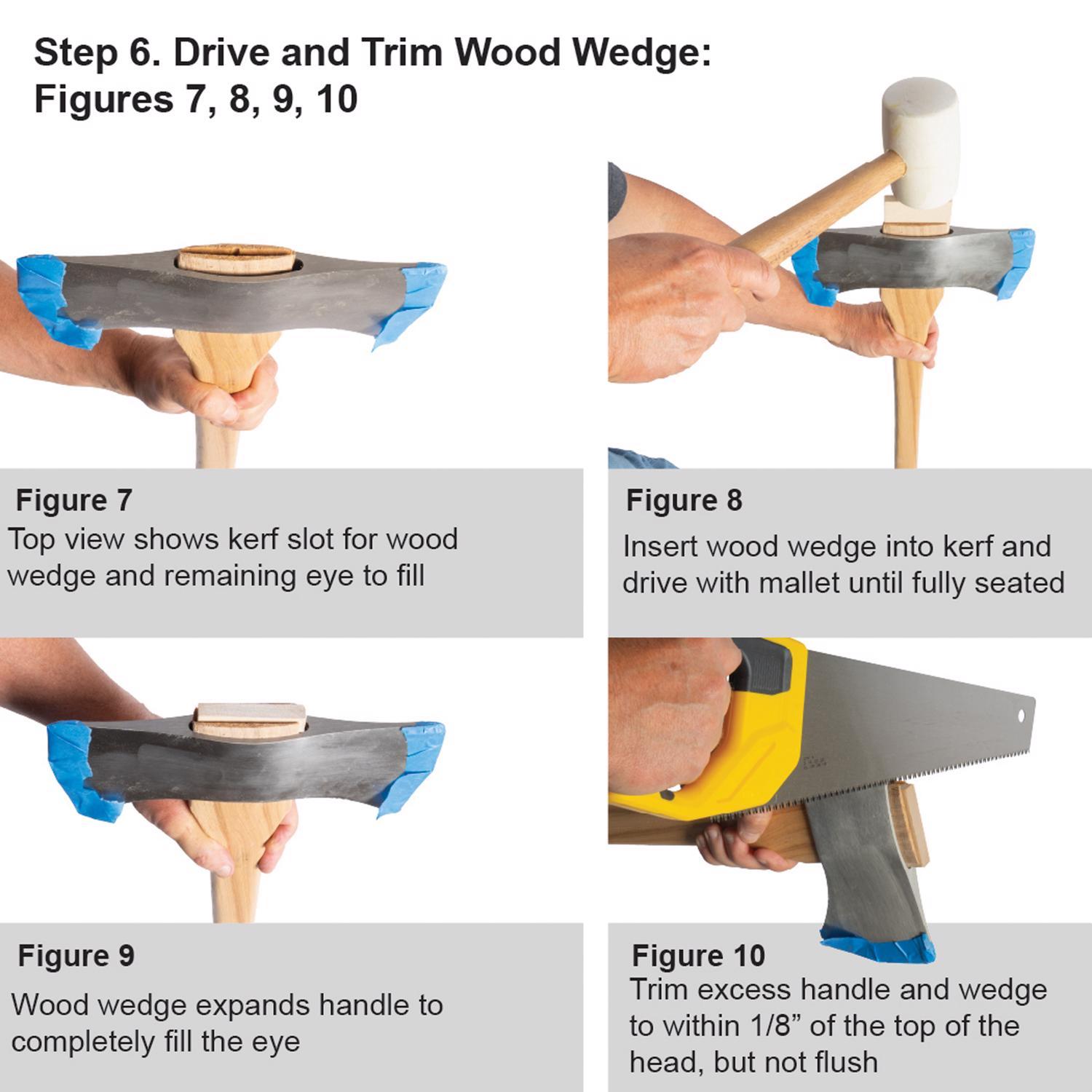 Step 6. Drive and Trim Wood Wedge:
Figures 7, 8, 9, 10

Figure 7
Top view shows kerf slot for wood wedge and remaining eye to fill

Figure 8
Insert wood wedge into kerf and drive with mallet until fully seated

Figure 9
Wood wedge expands handle to completely fill the eye

Figure 10
Trim excess handle and wedge to within 1/8” of the top of the head, but not flush