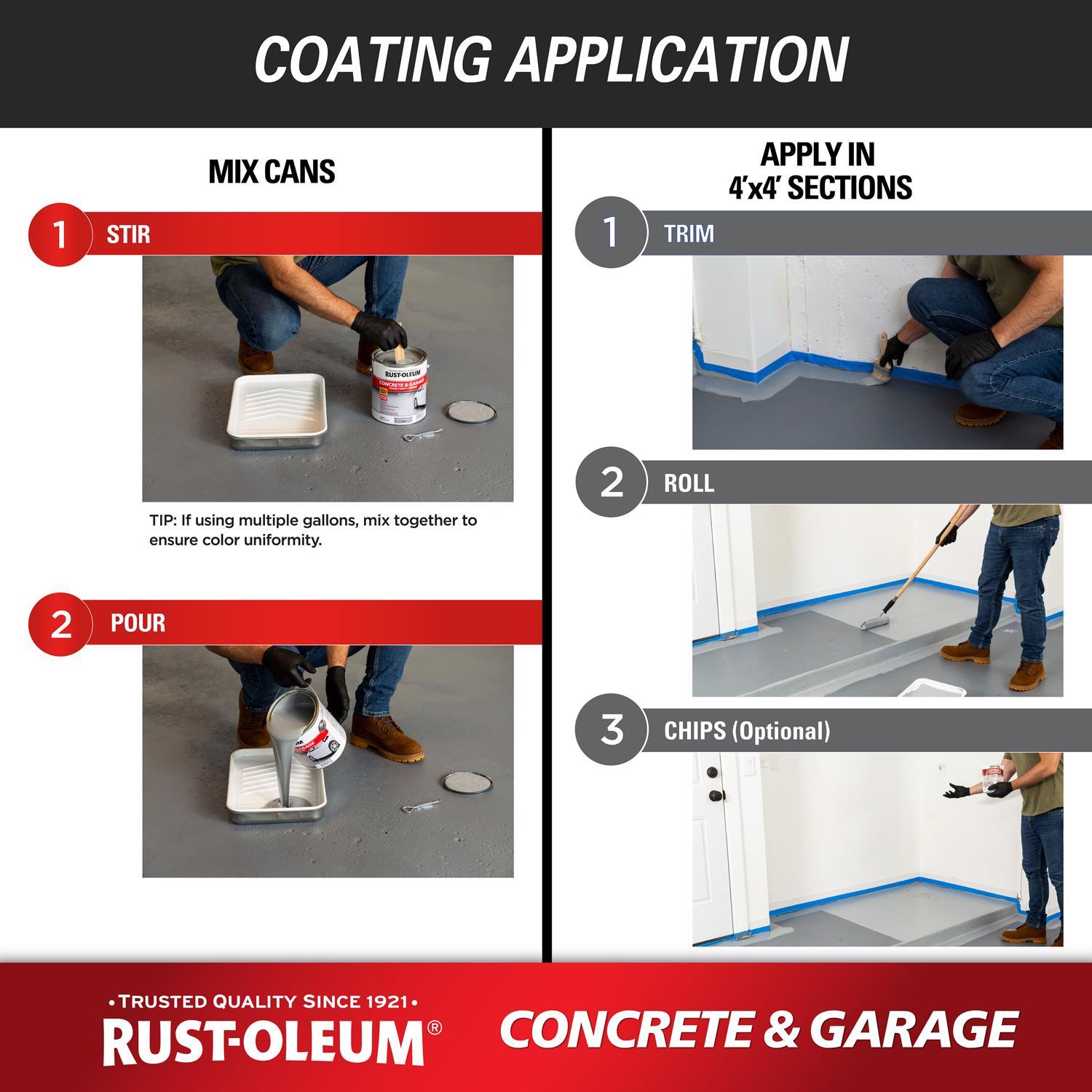 COATING APPLICATION

MIX CANS

1 STIR

RUST-OLEUM
CONCRETE & GARAGE

TIP: If using multiple gallons, mix together to ensure color uniformity.

2 POUR

APPLY IN 4'x4' SECTIONS

1 TRIM

2 ROLL

3 CHIPS (Optional)

•TRUSTED QUALITY SINCE 1921•
RUST-OLEUM®

CONCRETE & GARAGE