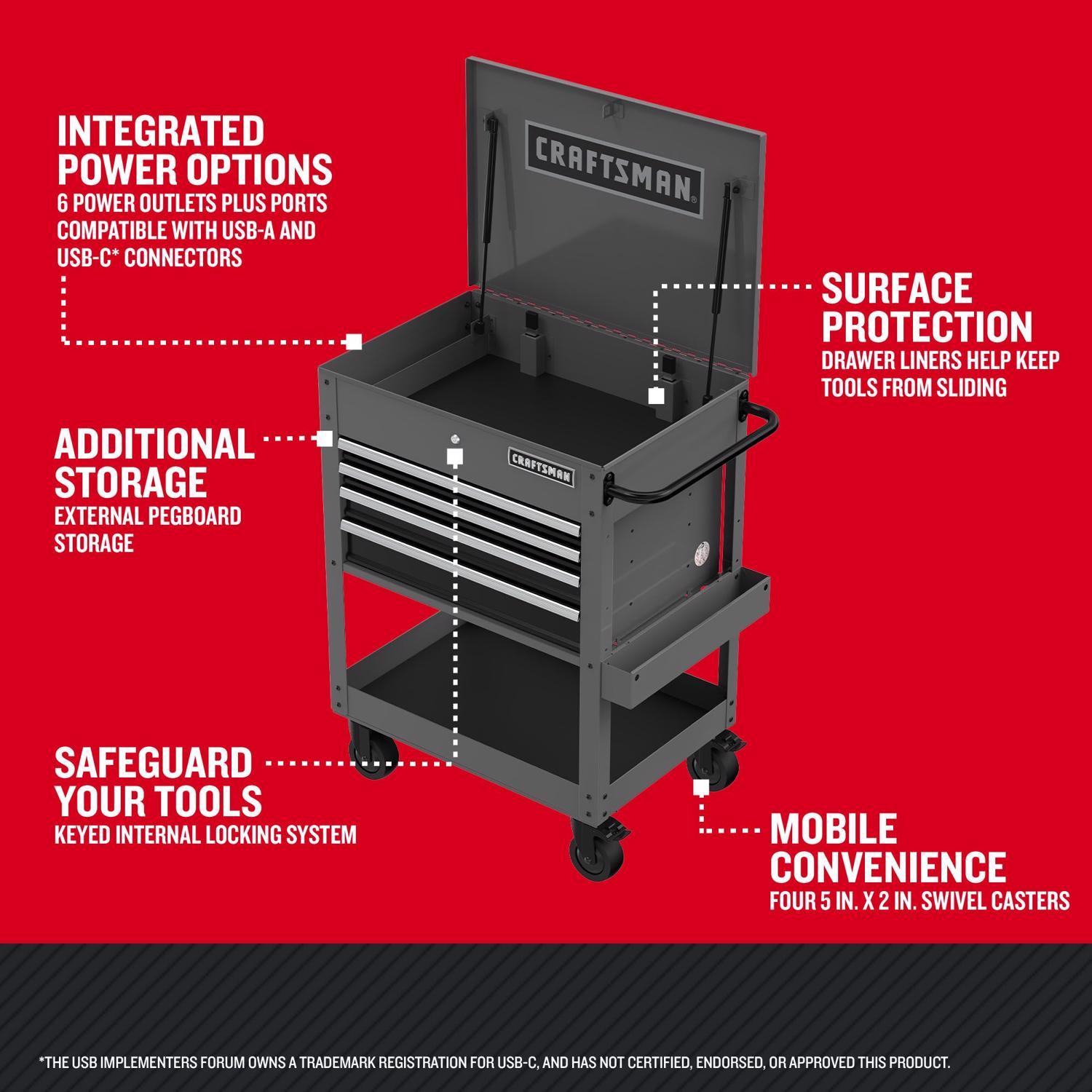 INTEGRATED POWER OPTIONS
6 POWER OUTLETS PLUS PORTS COMPATIBLE WITH USB-A AND USB-C* CONNECTORS

CRAFTSMAN®

SURFACE PROTECTION
DRAWER LINERS HELP KEEP TOOLS FROM SLIDING

ADDITIONAL STORAGE
EXTERNAL PEGBOARD STORAGE

CRAFTSMAN

SAFEGUARD YOUR TOOLS
KEYED INTERNAL LOCKING SYSTEM

MOBILE CONVENIENCE
FOUR 5 IN. X 2 IN. SWIVEL CASTERS

*THE USB IMPLEMENTERS FORUM OWNS A TRADEMARK REGISTRATION FOR USB-C, AND HAS NOT CERTIFIED, ENDORSED, OR APPROVED THIS PRODUCT.