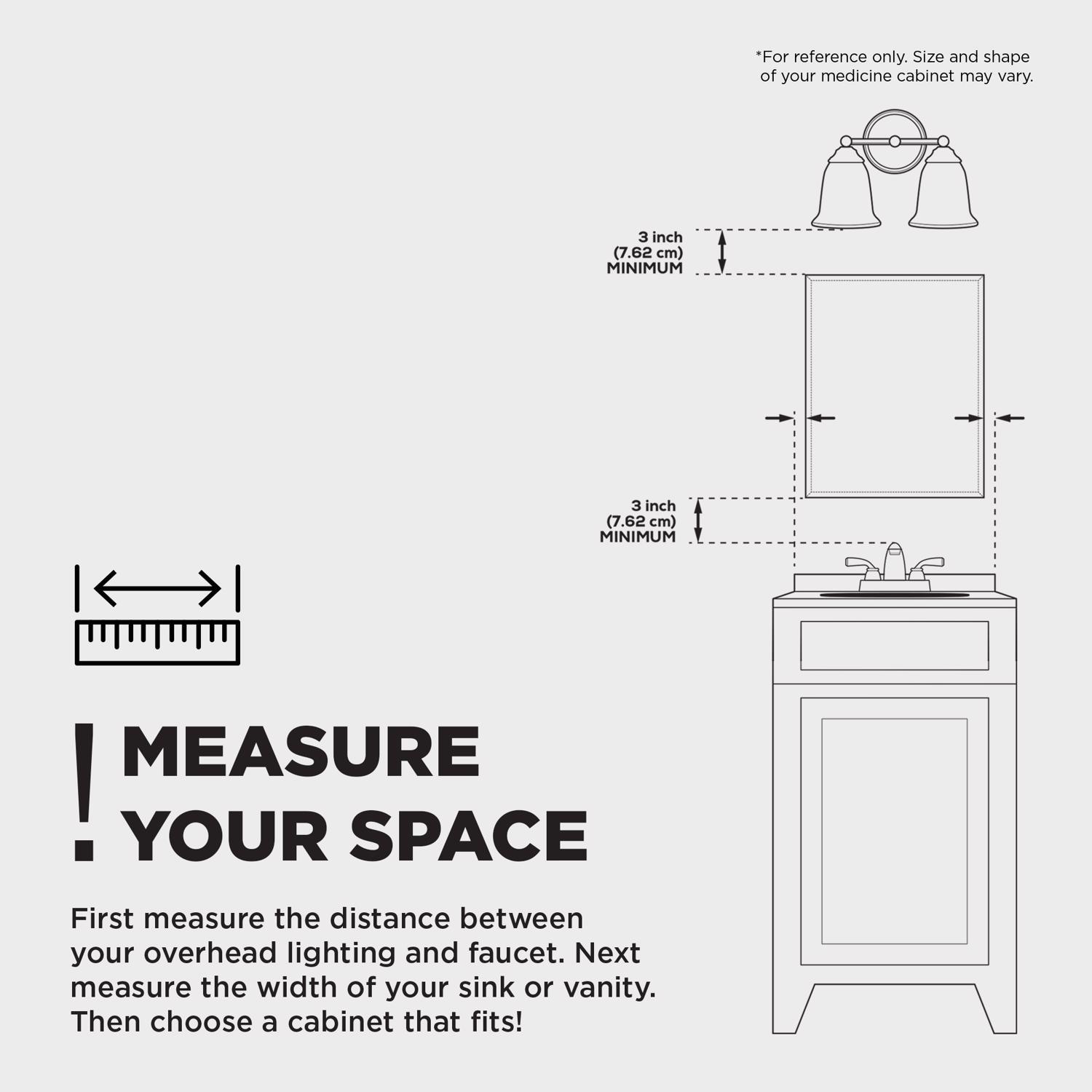 *For reference only. Size and shape of your medicine cabinet may vary.

3 inch
(7.62 cm)
MINIMUM

3 inch
(7.62 cm)
MINIMUM

! MEASURE YOUR SPACE

First measure the distance between your overhead lighting and faucet. Next measure the width of your sink or vanity. Then choose a cabinet that fits!