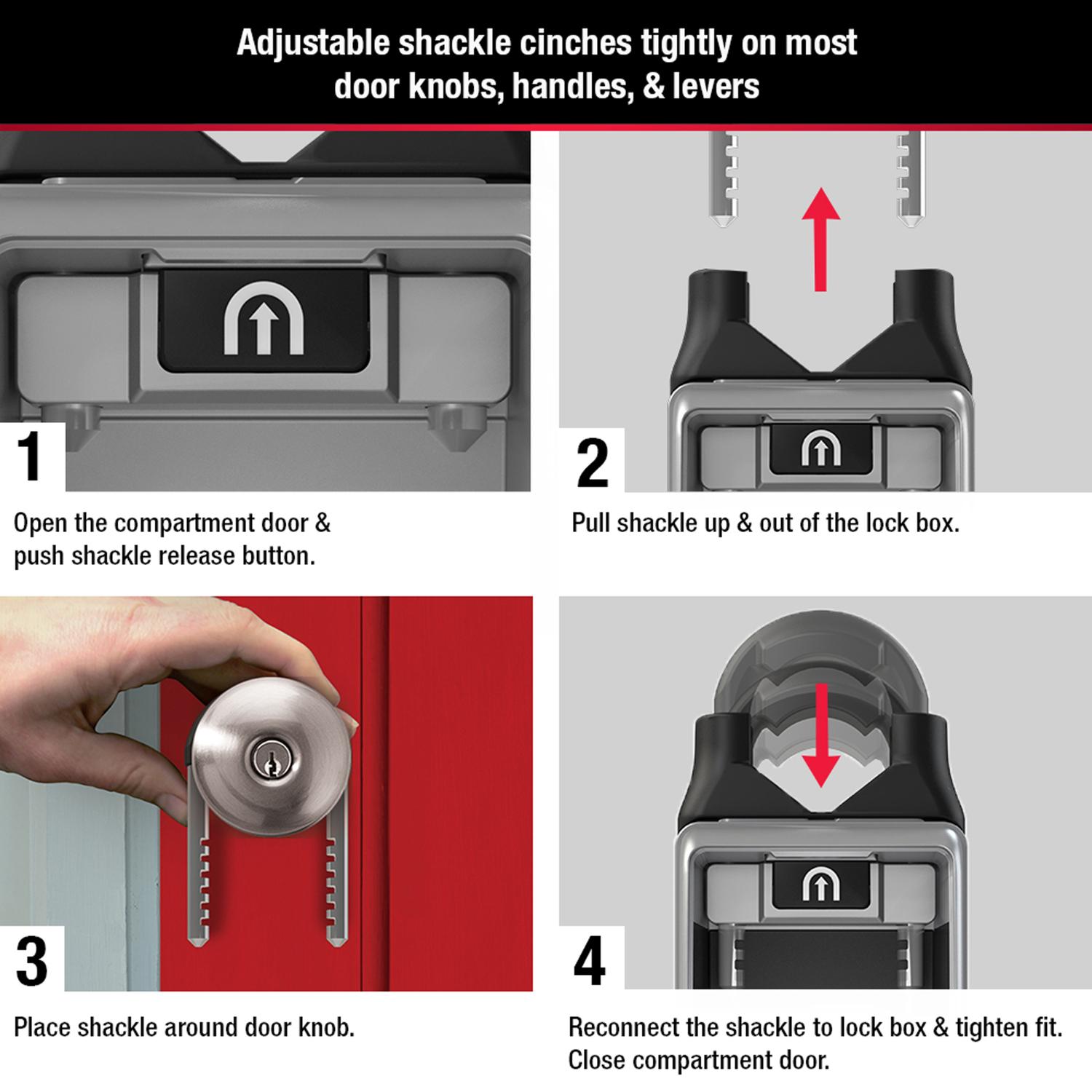 Adjustable shackle cinches tightly on most door knobs, handles, & levers

1

Open the compartment door & push shackle release button.

2

Pull shackle up & out of the lock box.

3

Place shackle around door knob.

4

Reconnect the shackle to lock box & tighten fit. Close compartment door.