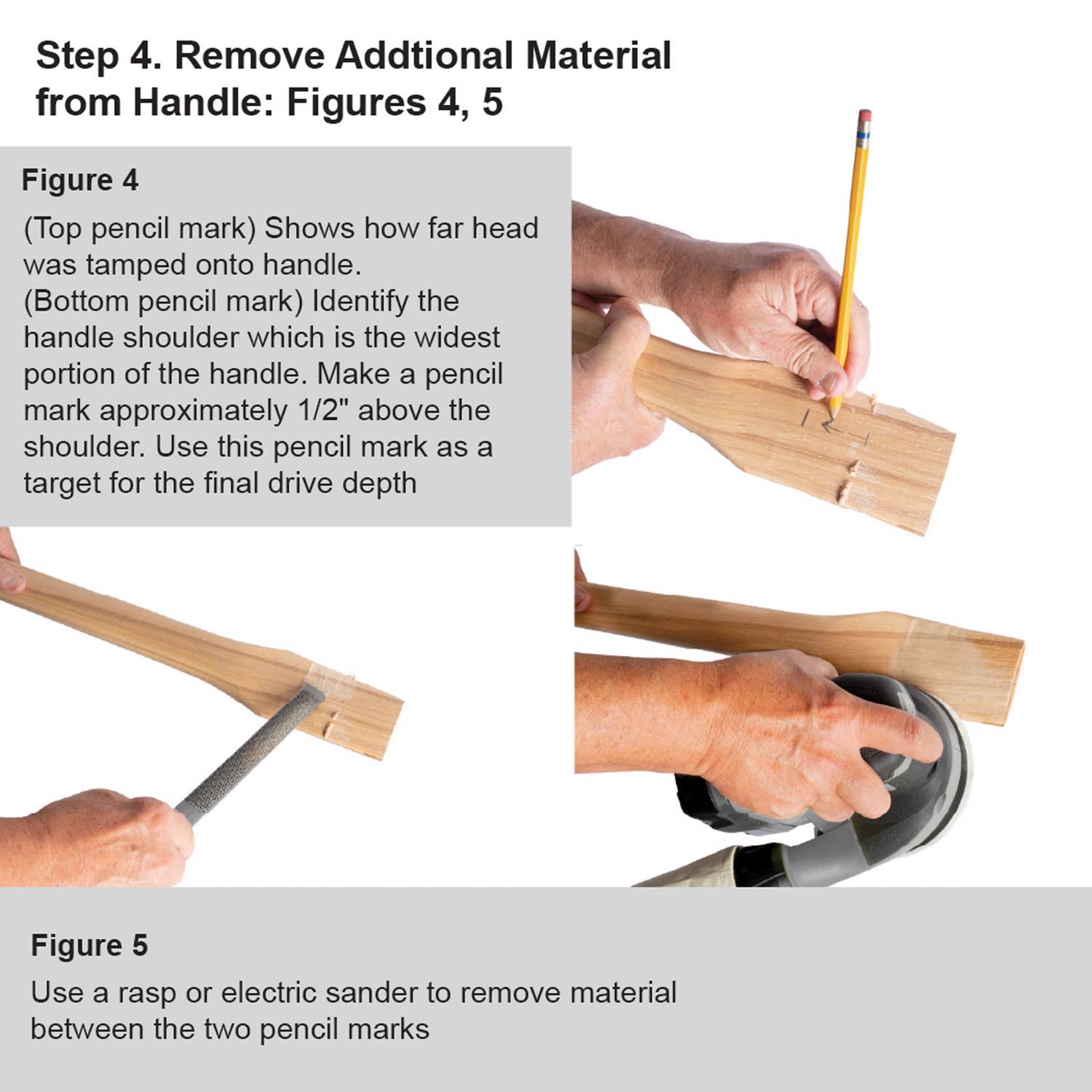 Step 4. Remove Addtional Material from Handle: Figures 4, 5

Figure 4

(Top pencil mark) Shows how far head was tamped onto handle.
(Bottom pencil mark) Identify the handle shoulder which is the widest portion of the handle. Make a pencil mark approximately 1/2" above the shoulder. Use this pencil mark as a target for the final drive depth

Figure 5

Use a rasp or electric sander to remove material between the two pencil marks