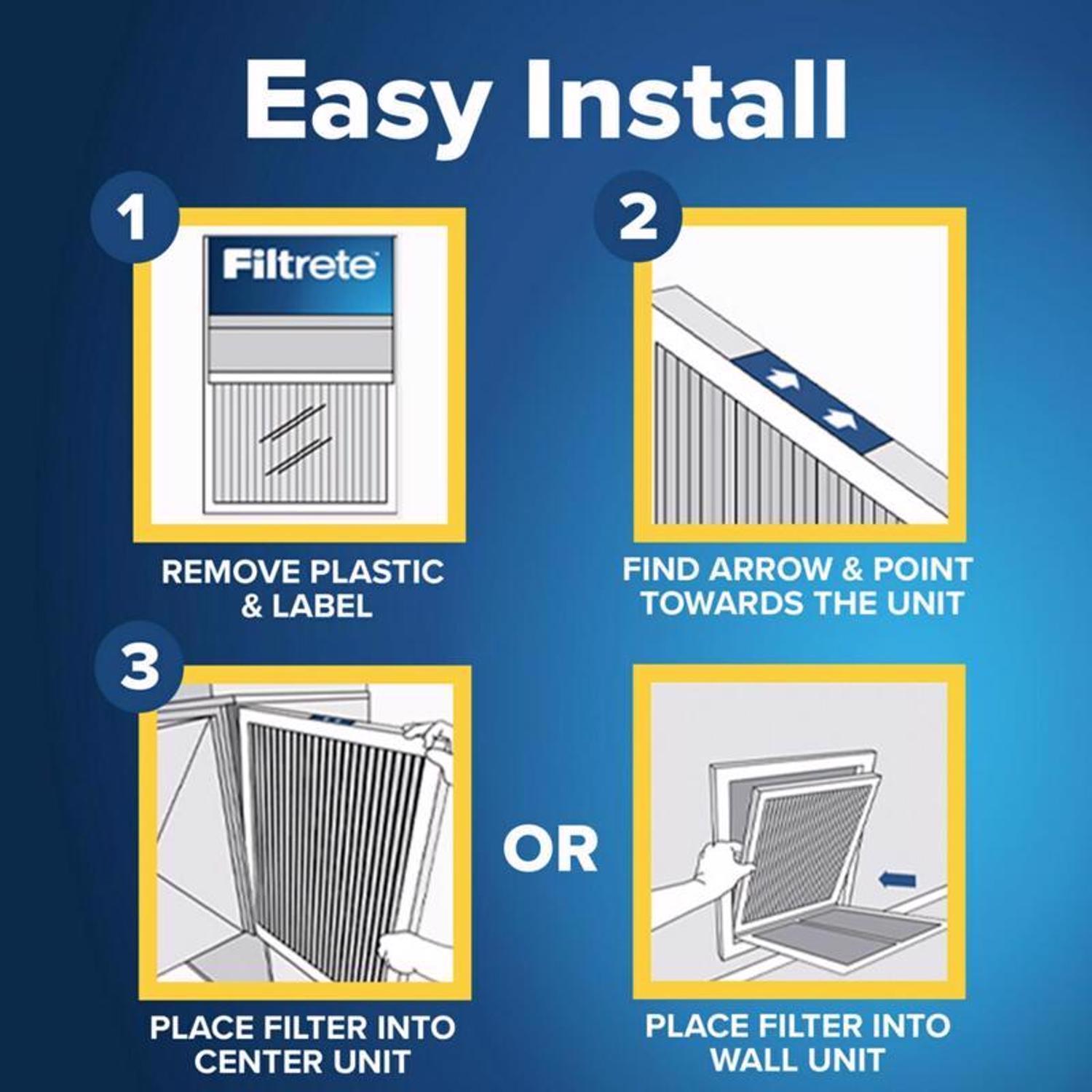 Easy Install

1

Filtrete

REMOVE PLASTIC & LABEL

2

FIND ARROW & POINT TOWARDS THE UNIT

3

PLACE FILTER INTO CENTER UNIT

OR

PLACE FILTER INTO WALL UNIT